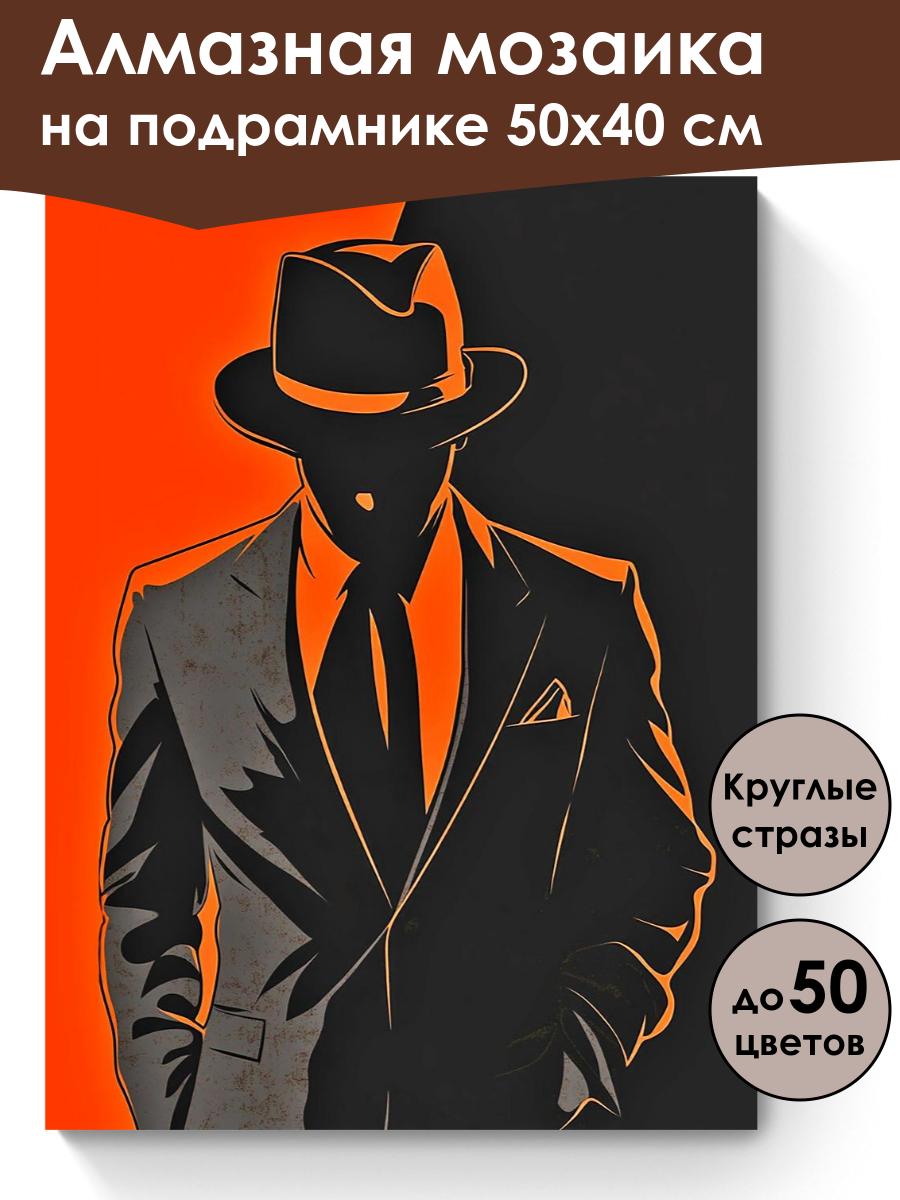 Алмазная мозаика
на подрамнике 50х40 см

Круглые стразы

до 50 цветов