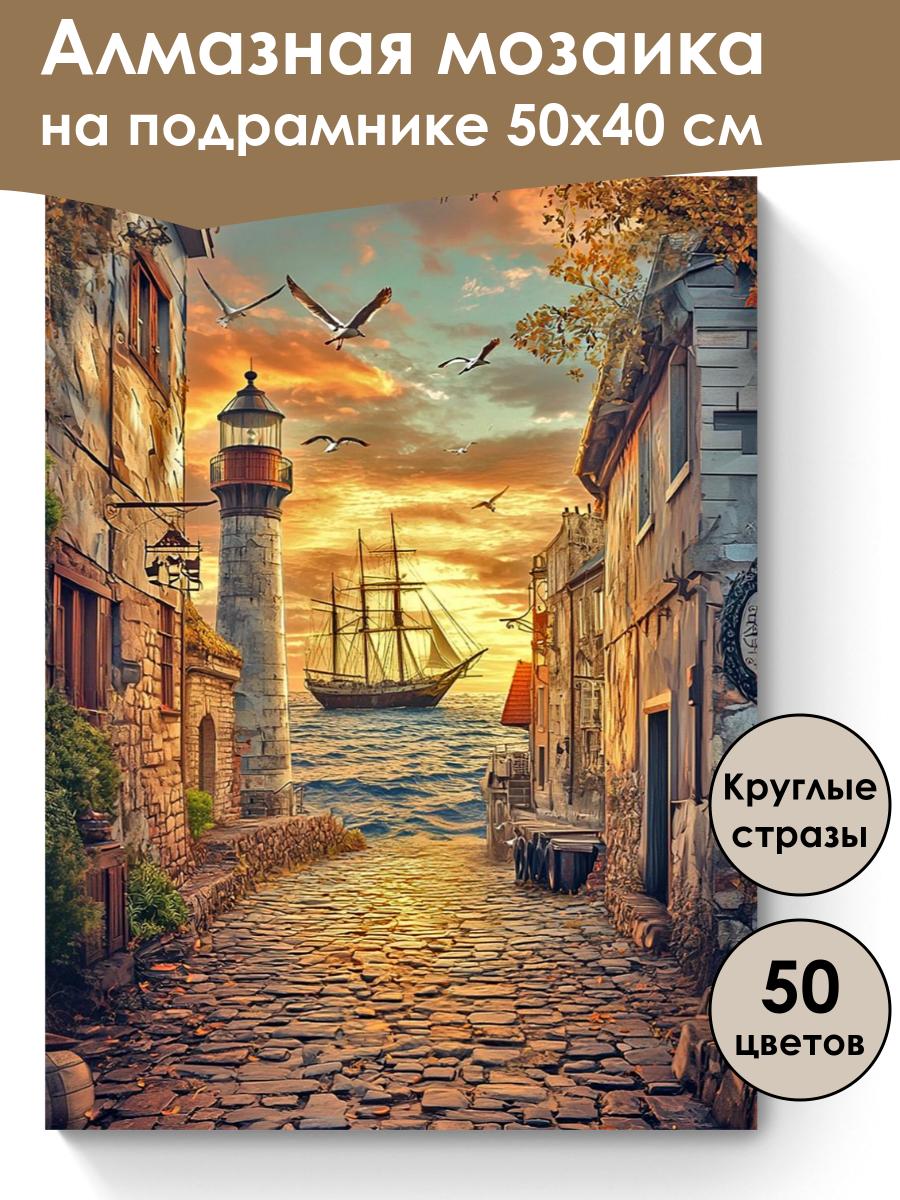 Алмазная мозаика на подрамнике 50х40 см

Круглые стразы

50 цветов