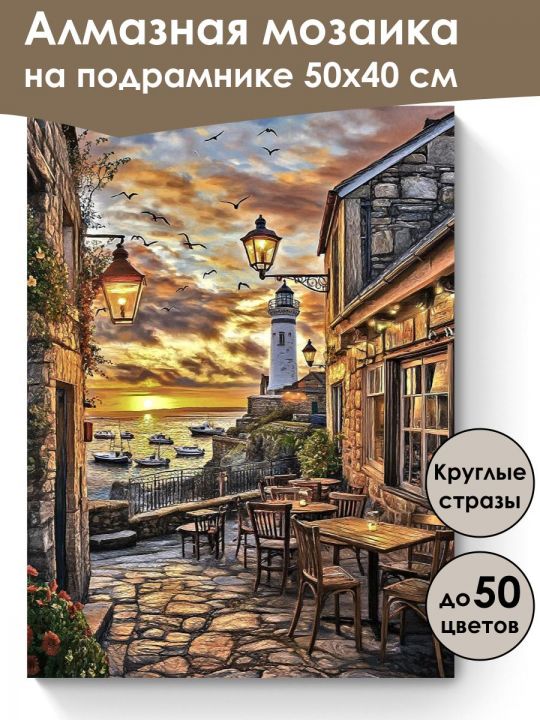 Алмазная мозаика на подрамнике 50х40 см

Круглые стразы

до 50 цветов