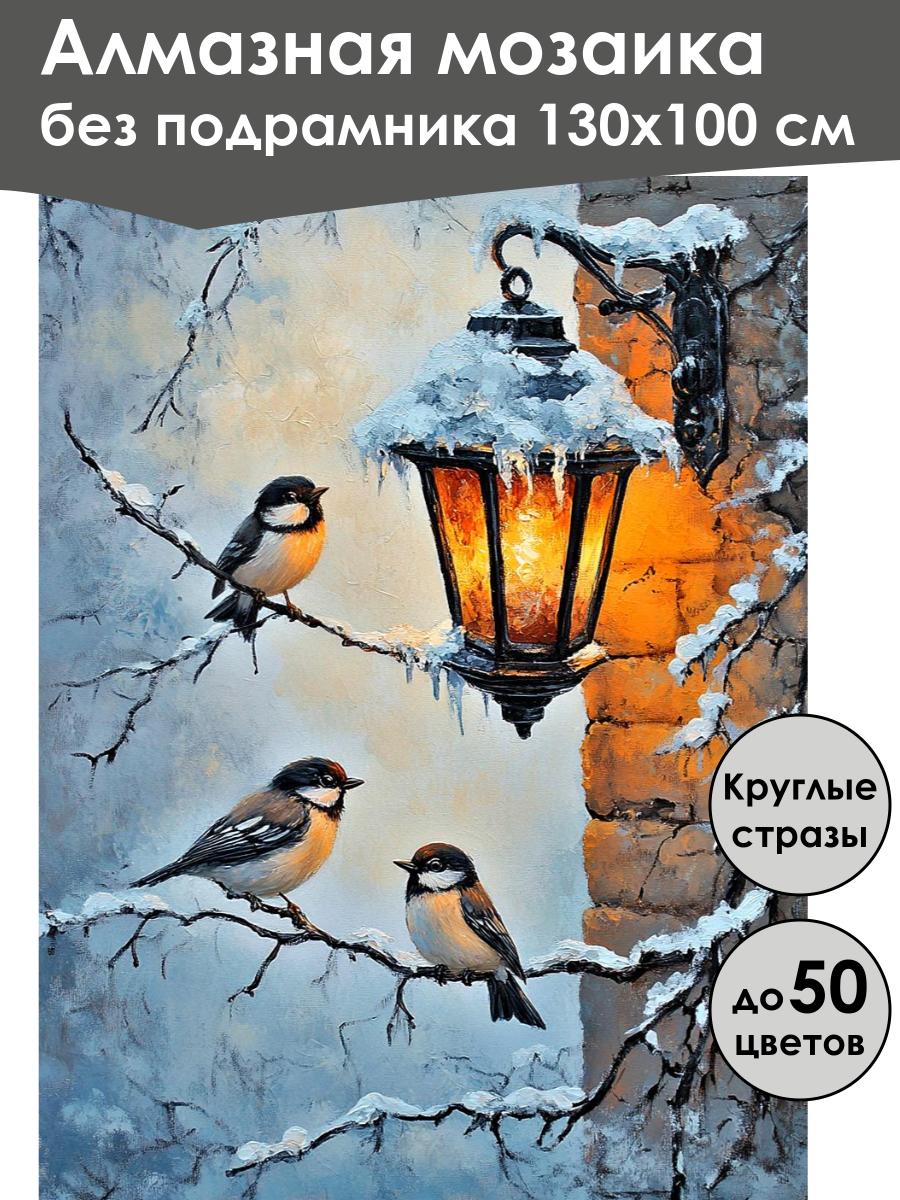 Алмазная мозаика
без подрамника 130х100 см

Круглые стразы

до 50 цветов