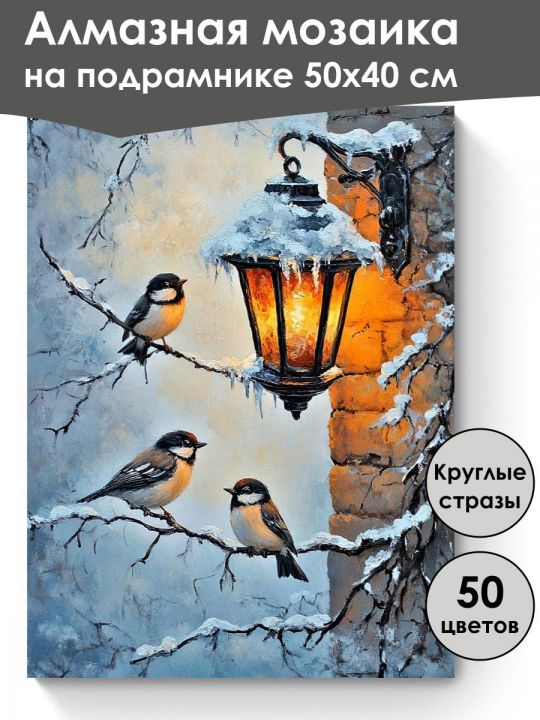 Алмазная мозаика на подрамнике 50х40 см

Круглые стразы

50 цветов