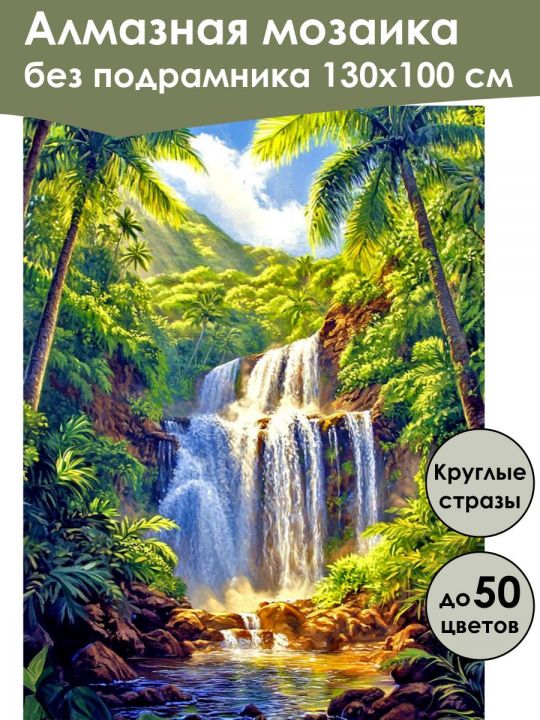 Алмазная мозаика
без подрамника 130х100 см

Круглые стразы

до 50 цветов