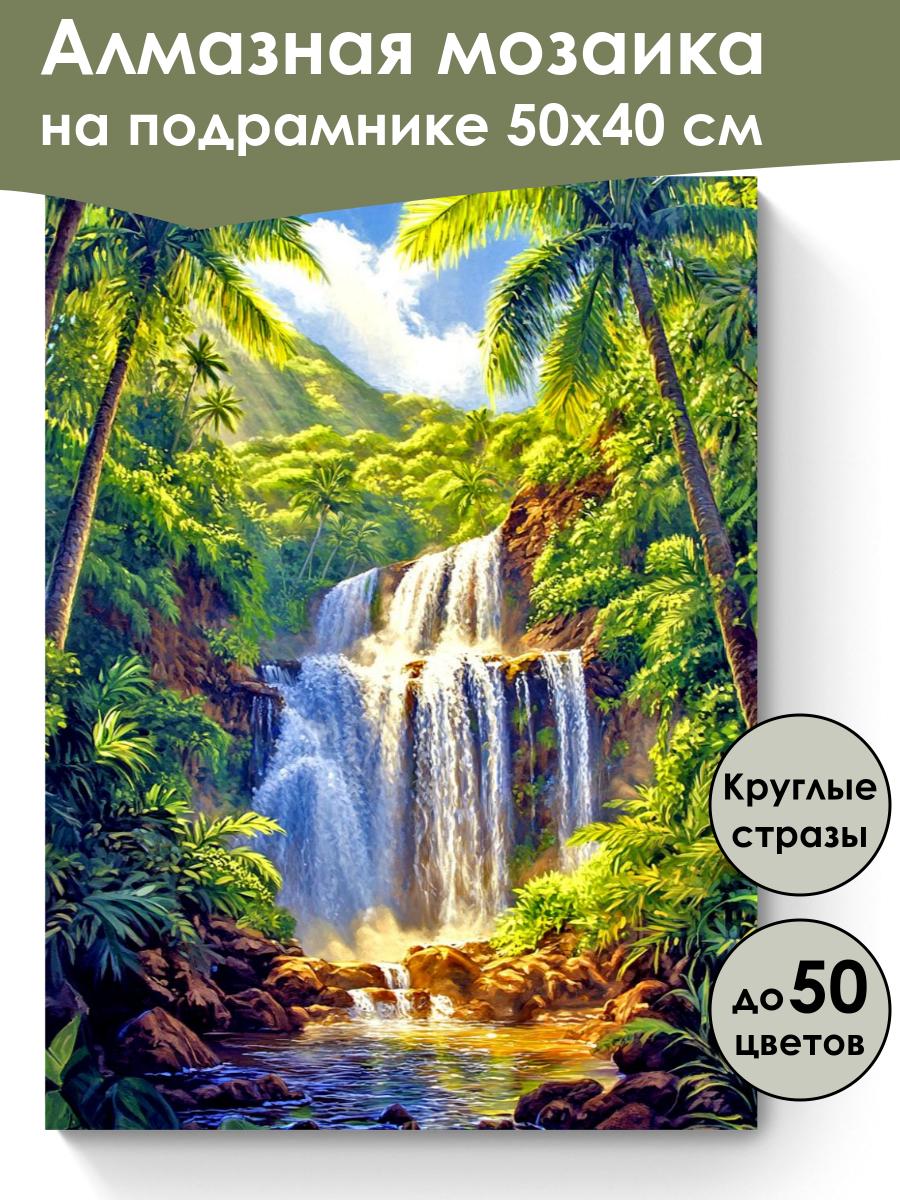 Алмазная мозаика на подрамнике 50х40 см

Круглые стразы

до 50 цветов