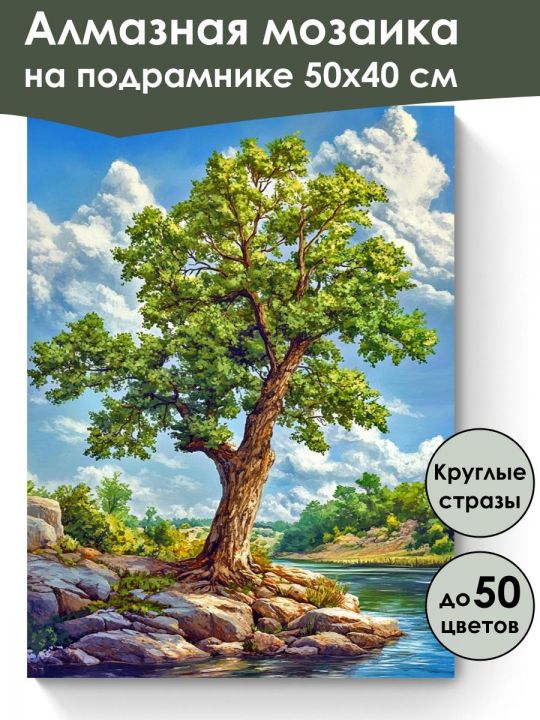 Алмазная мозаика
на подрамнике 50х40 см

Круглые стразы

до 50 цветов