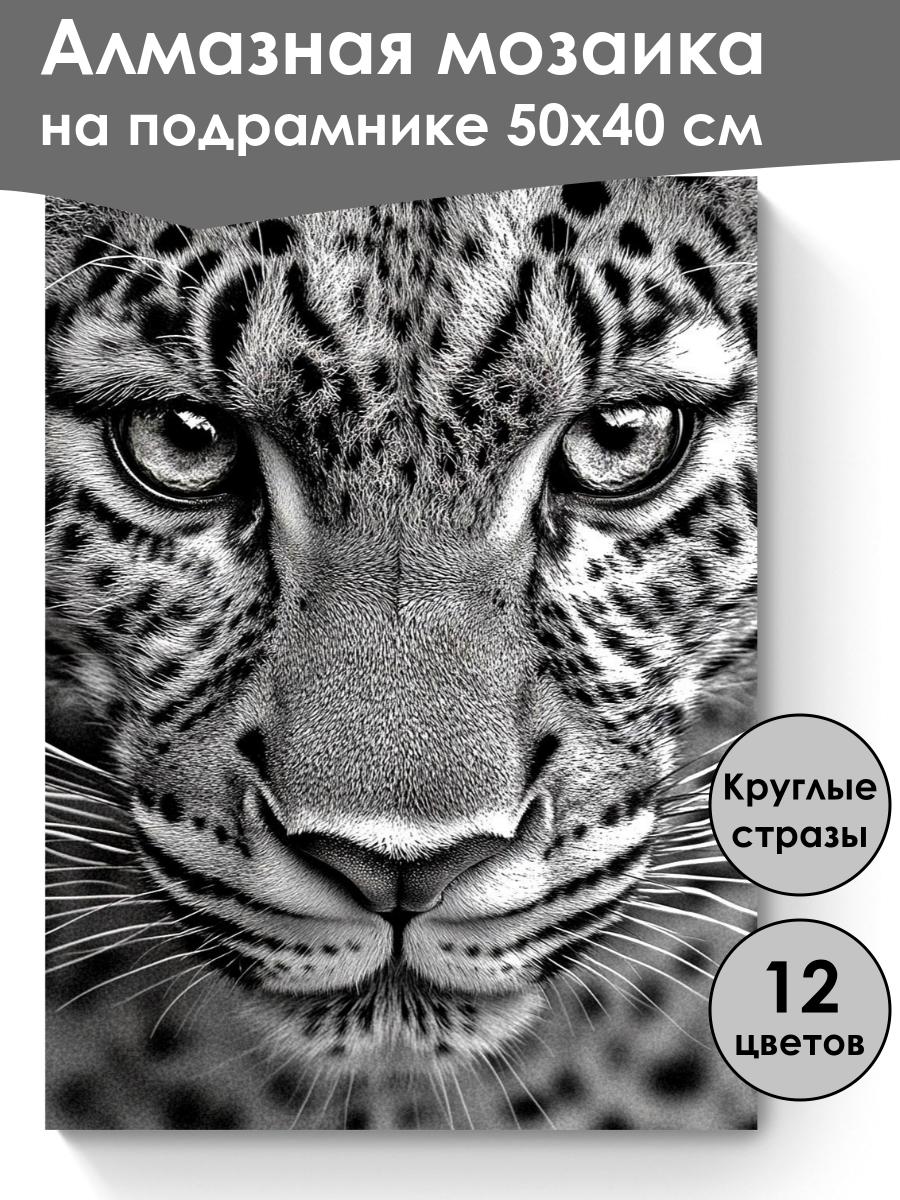 Алмазная мозаика
на подрамнике 50х40 см

Круглые стразы

12 цветов