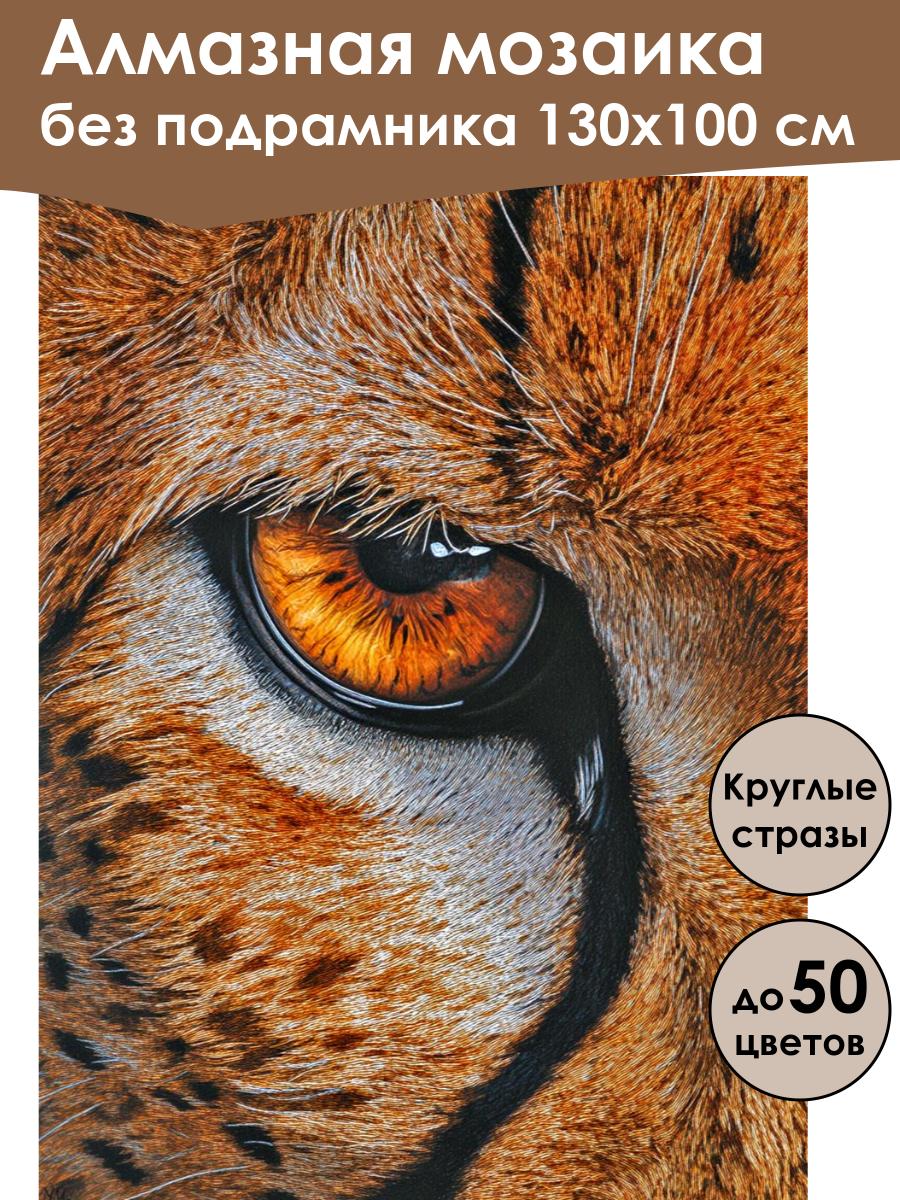 Алмазная мозаика
без подрамника 130х100 см

Круглые стразы

до 50 цветов