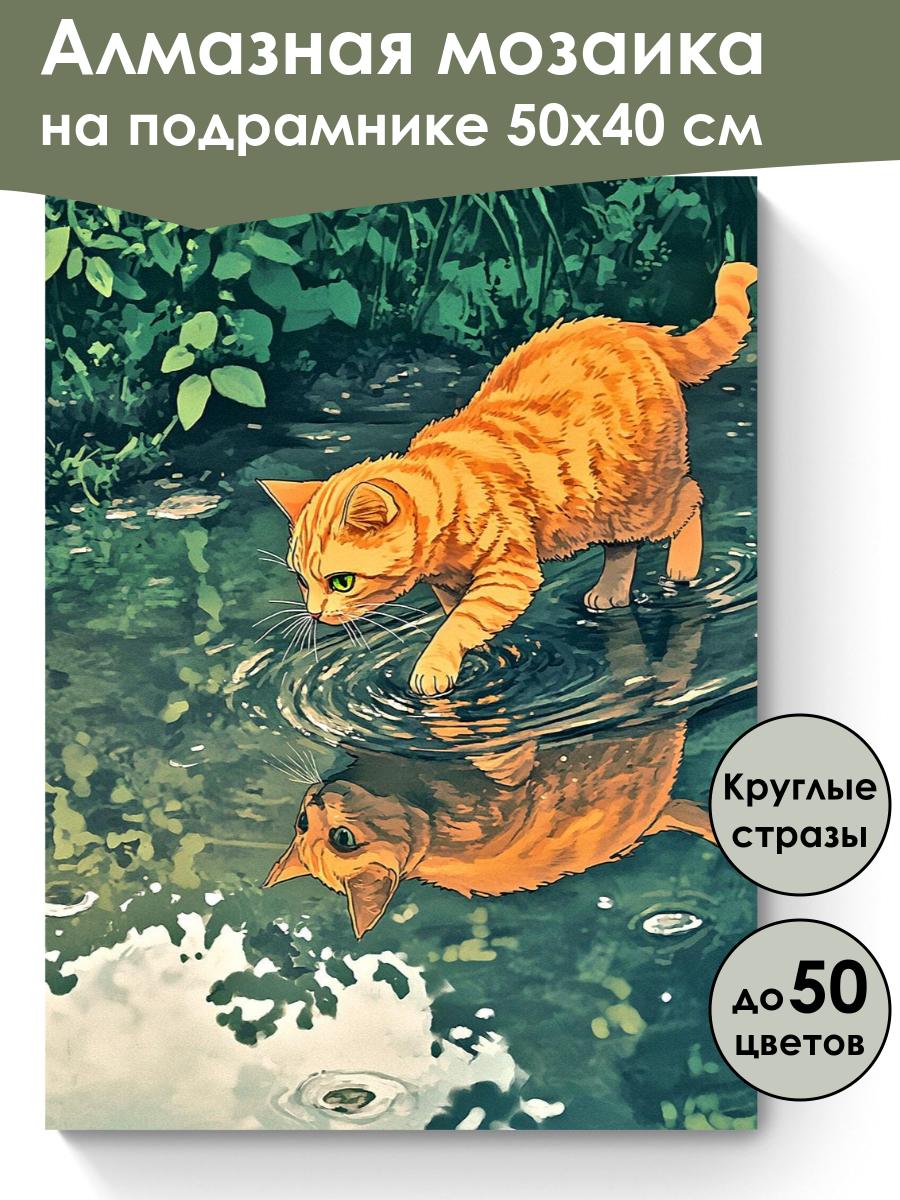 Алмазная мозаика
на подрамнике 50х40 см

Круглые стразы

до 50 цветов