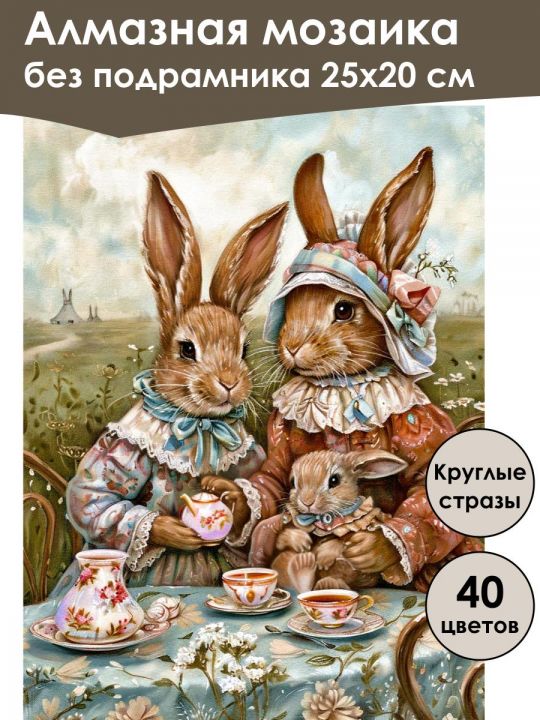 Алмазная мозаика
без подрамника 25х20 см

Круглые стразы

40 цветов