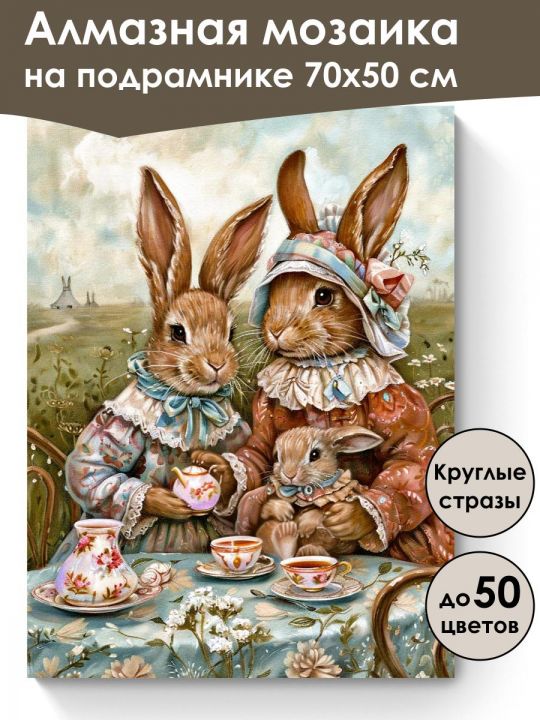 Алмазная мозаика на подрамнике 70х50 см

Круглые стразы

до 50 цветов