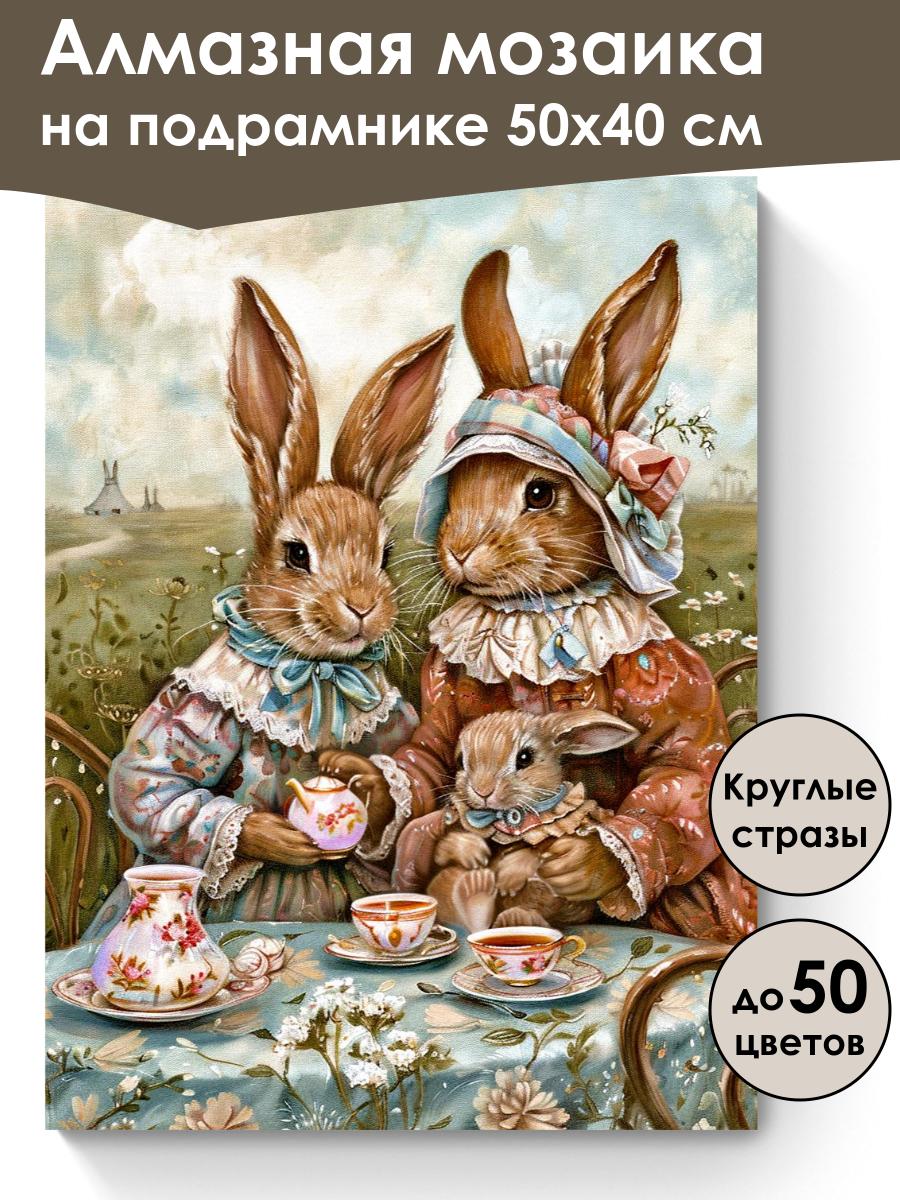 Алмазная мозаика
на подрамнике 50х40 см

Круглые стразы

до 50 цветов