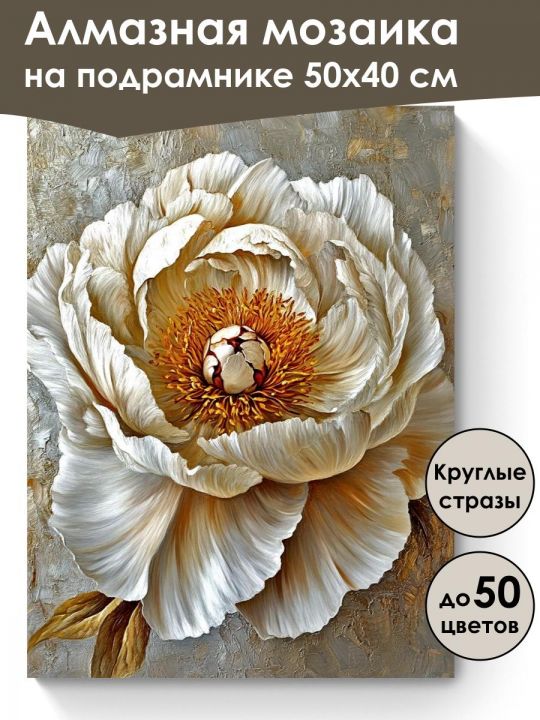 Алмазная мозаика
на подрамнике 50х40 см

Круглые стразы

до 50 цветов