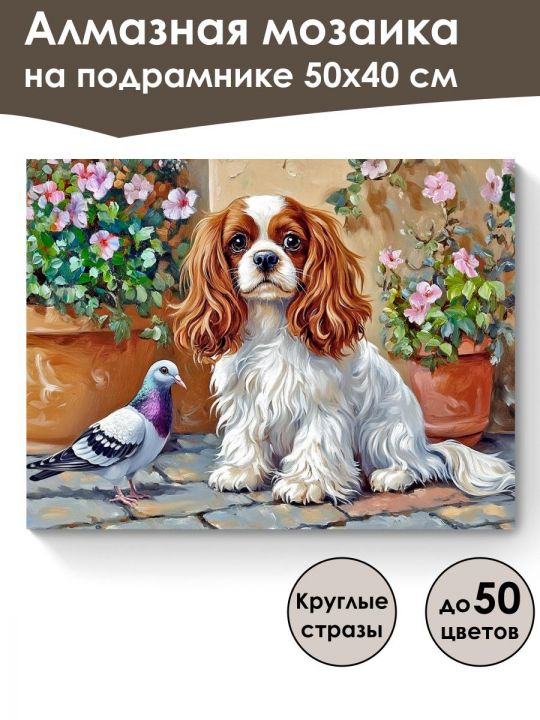 Алмазная мозаика на подрамнике 50х40 см

Круглые стразы

до 50 цветов