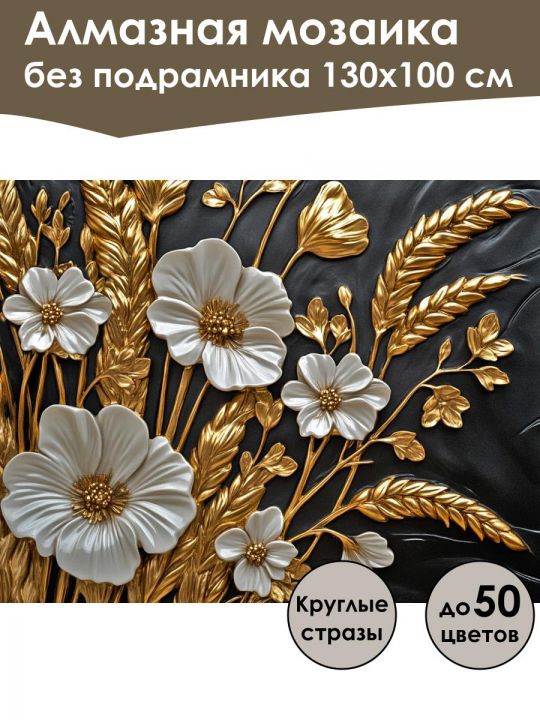 Алмазная мозаика
без подрамника 130х100 см

Круглые стразы

до 50 цветов