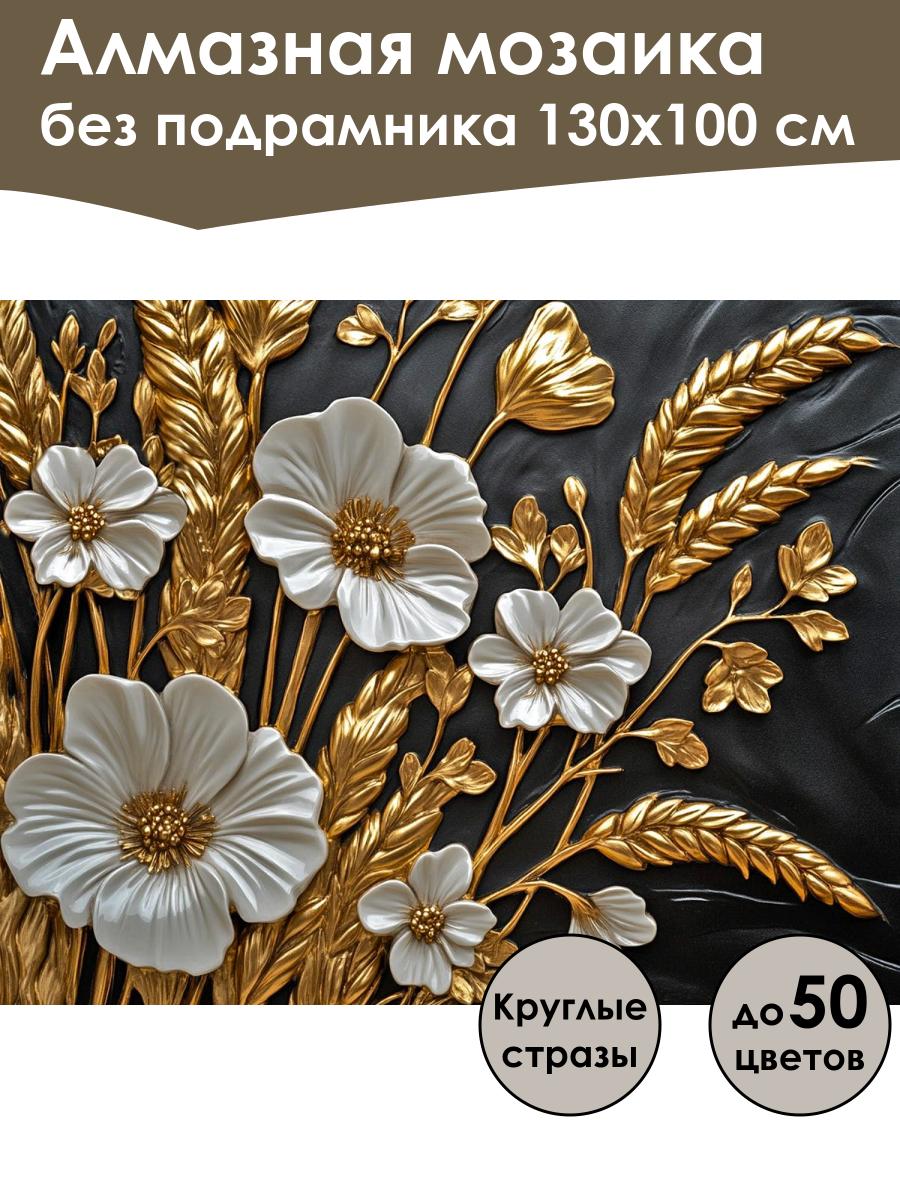 Алмазная мозаика
без подрамника 130х100 см

Круглые стразы

до 50 цветов