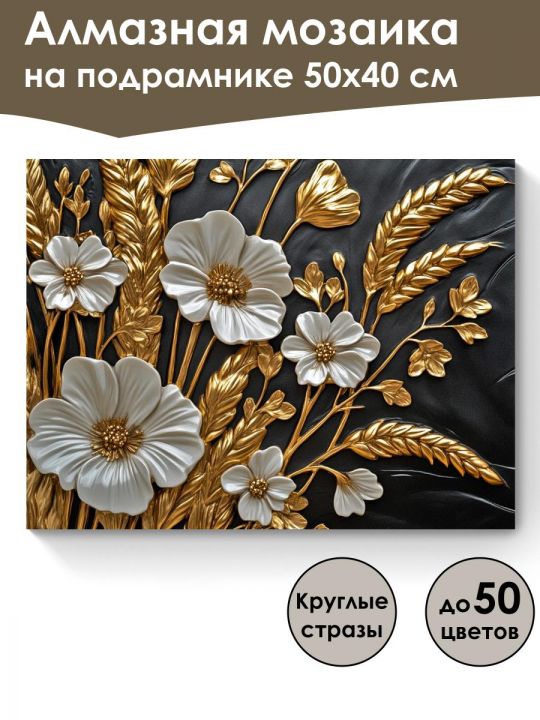 Алмазная мозаика на подрамнике 50х40 см

Круглые стразы

до 50 цветов