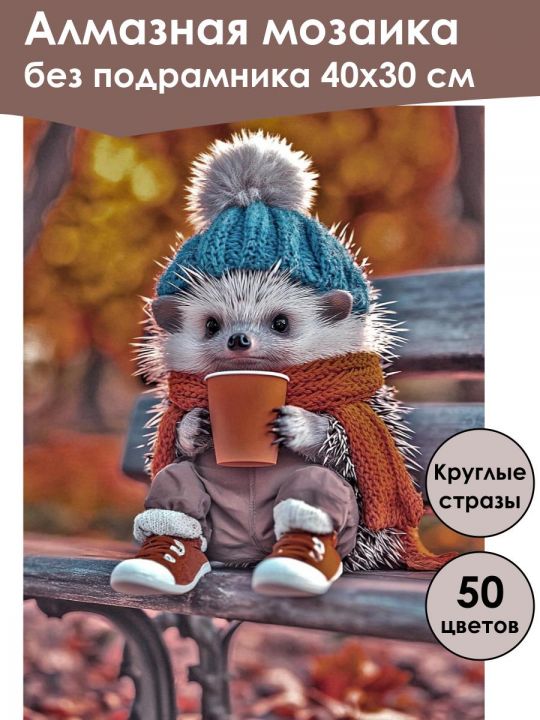 Алмазная мозаика
без подрамника 40х30 см

Круглые стразы

50 цветов