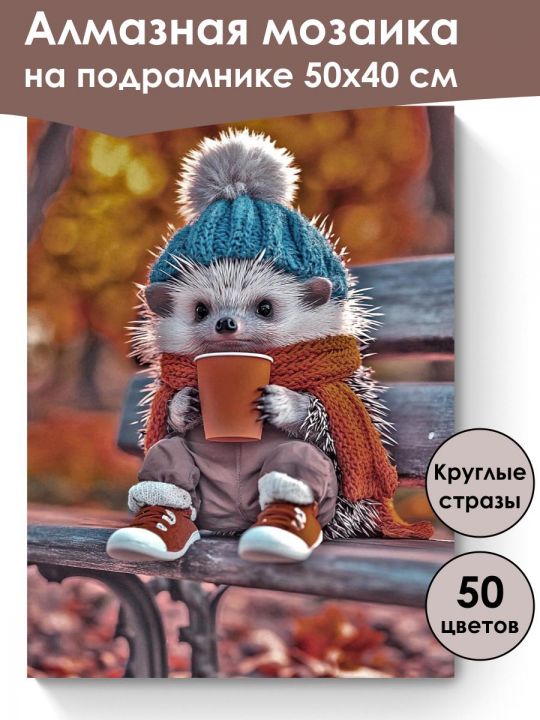 Алмазная мозаика на подрамнике 50х40 см

Круглые стразы

50 цветов