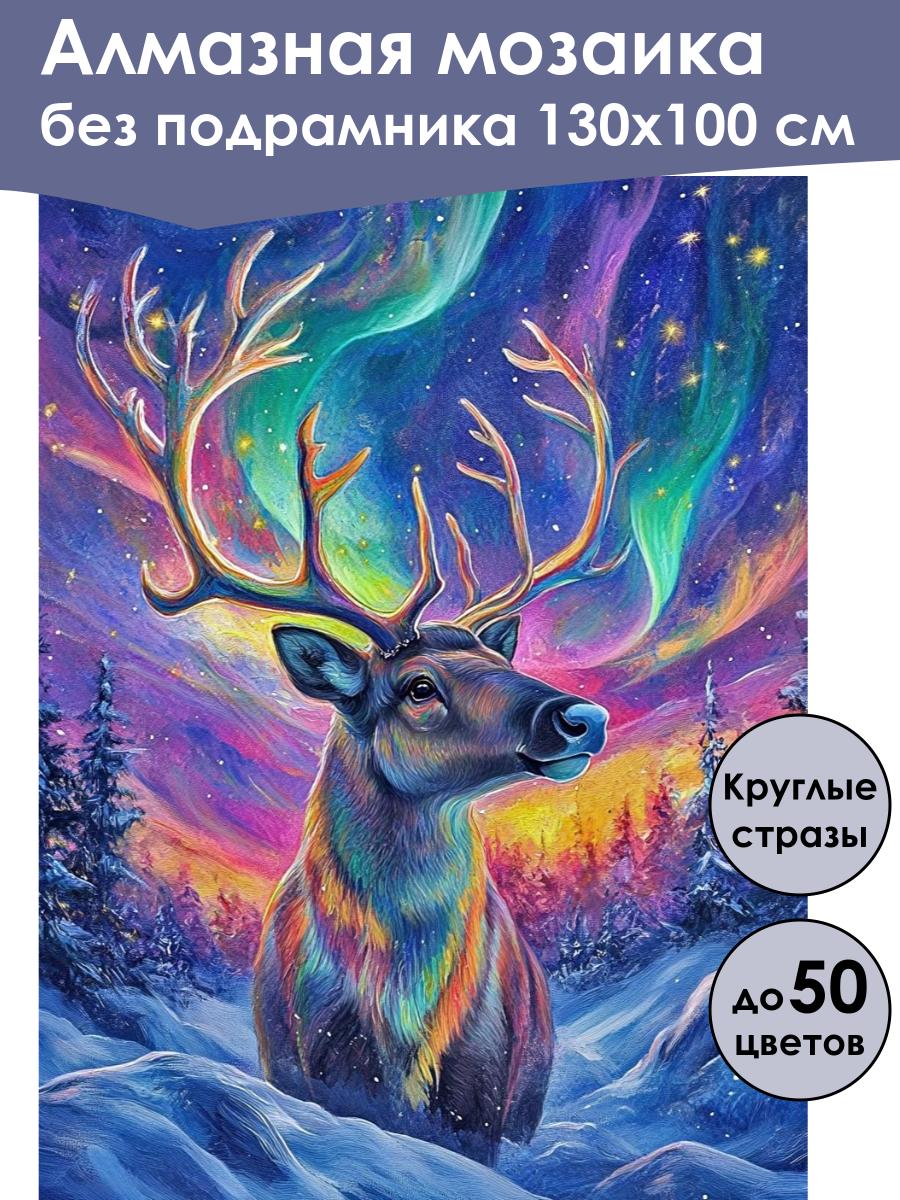 Алмазная мозаика
без подрамника 130х100 см

Круглые стразы

до 50 цветов