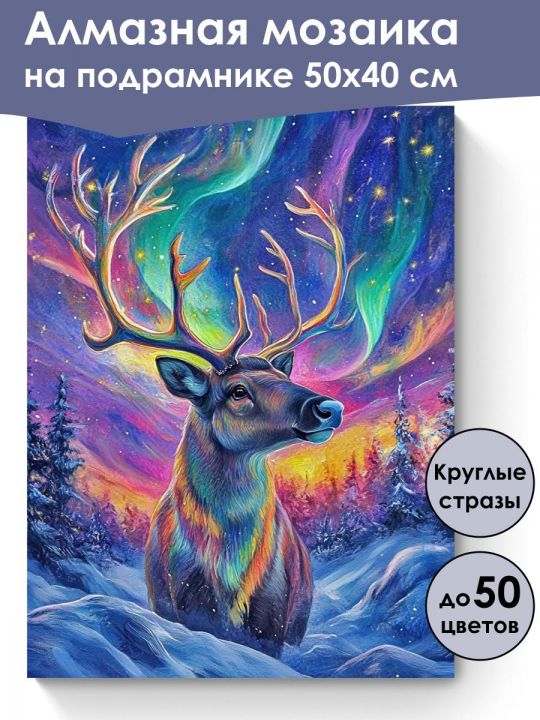 Алмазная мозаика на подрамнике 50х40 см

Круглые стразы

до 50 цветов