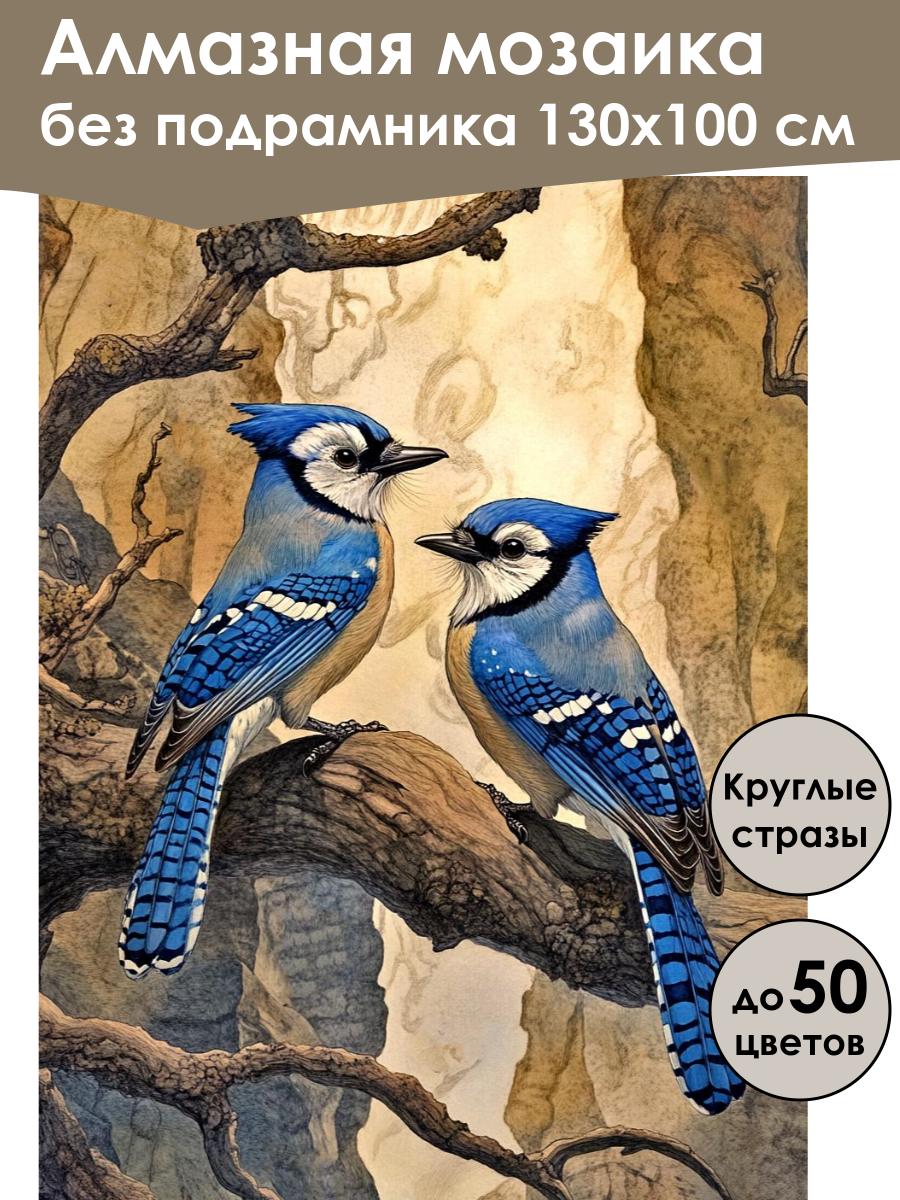 Алмазная мозаика
без подрамника 130х100 см

Круглые стразы

до 50 цветов