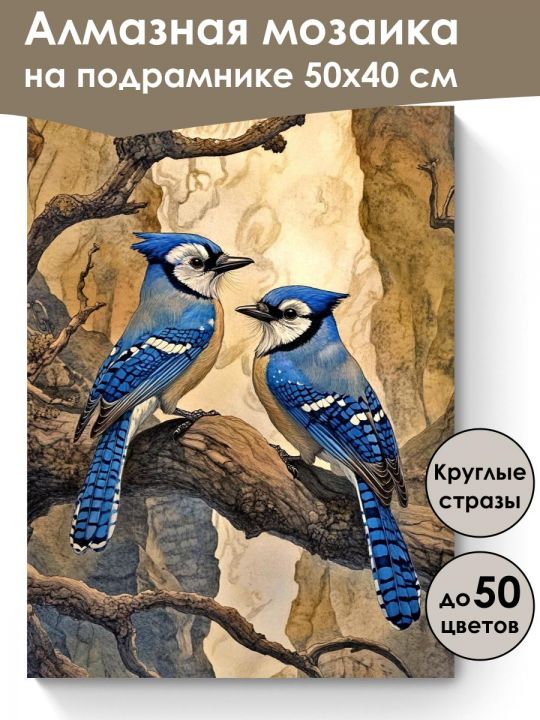 Алмазная мозаика
на подрамнике 50х40 см

Круглые стразы

до 50 цветов