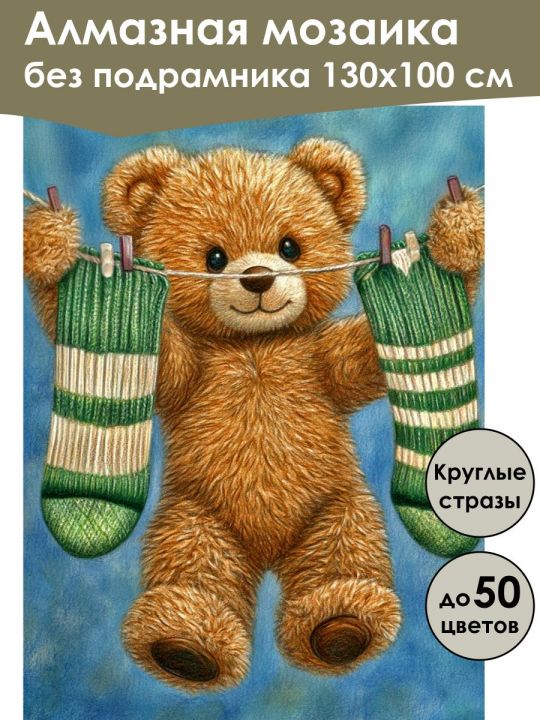 Алмазная мозаика
без подрамника 130х100 см

Круглые стразы

до 50 цветов