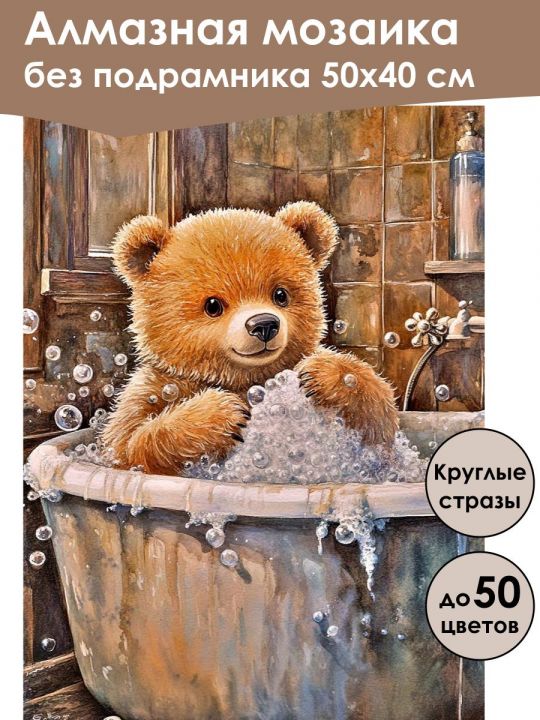 Алмазная мозаика
без подрамника 50х40 см

Круглые
стразы

до 50
цветов