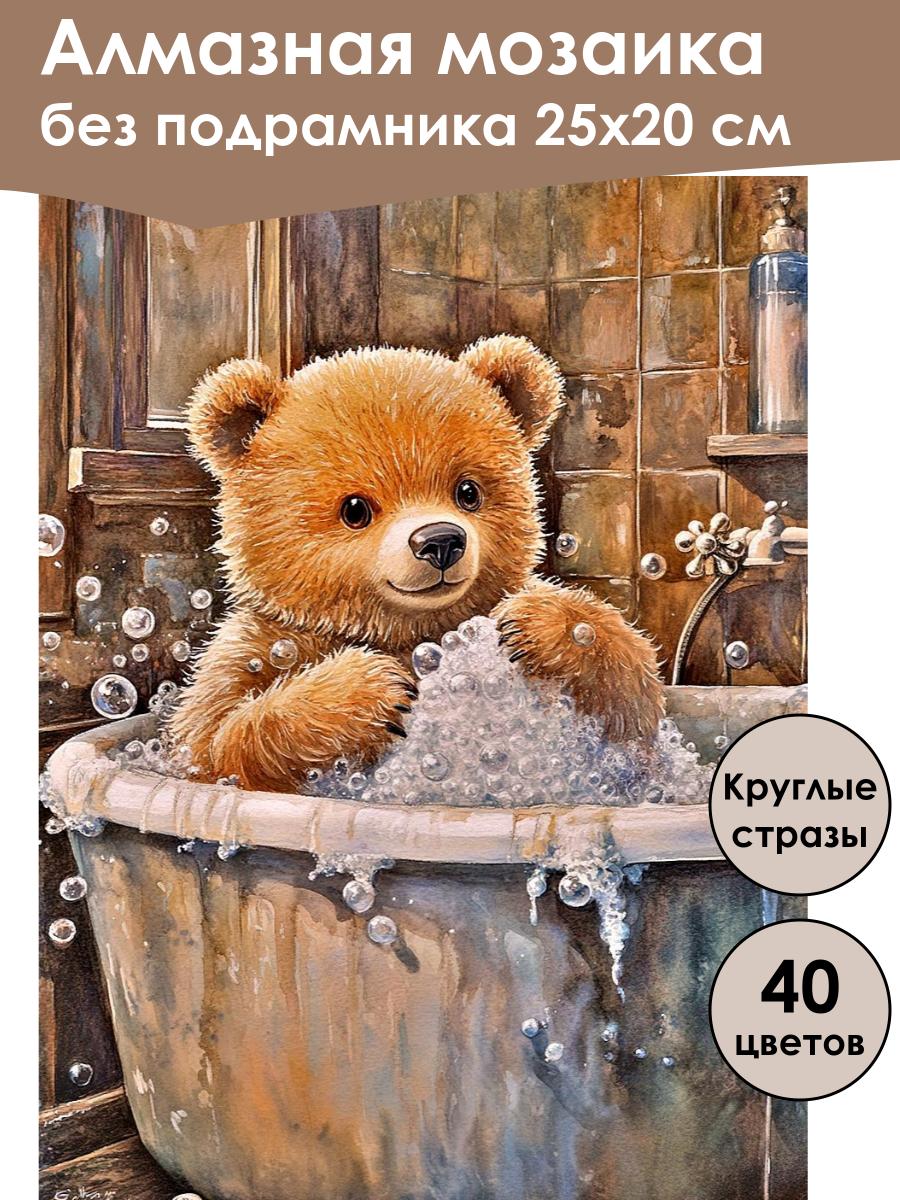 Алмазная мозаика
без подрамника 25х20 см

Круглые стразы

40 цветов