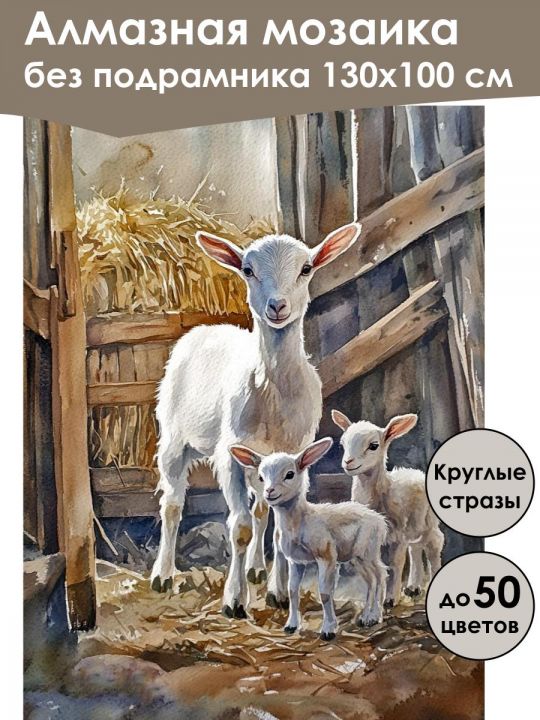 Алмазная мозаика
без подрамника 130х100 см

Круглые
стразы

до 50
цветов