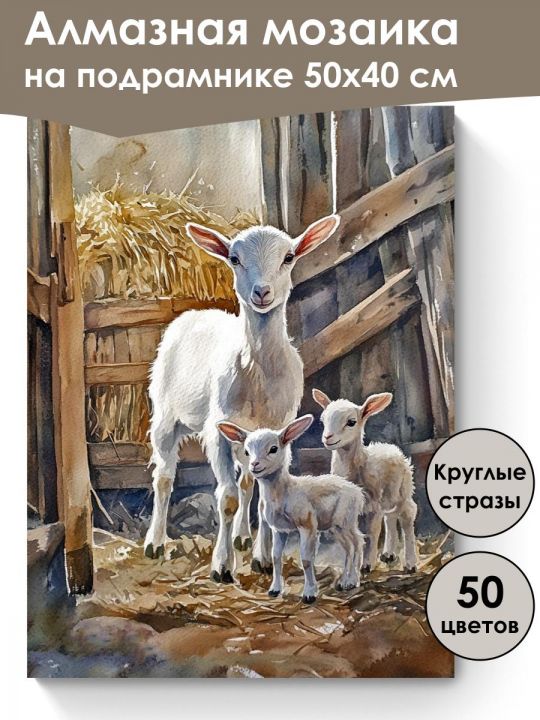 Алмазная мозаика
на подрамнике 50х40 см

Круглые стразы

50 цветов