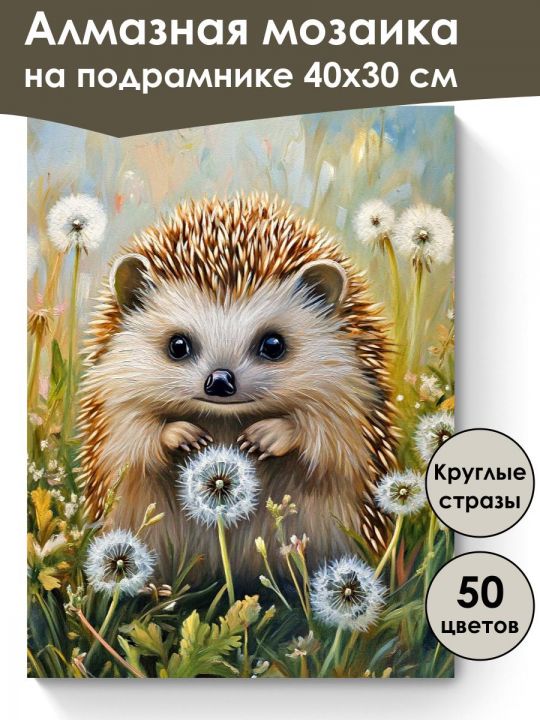 Алмазная мозаика
на подрамнике 40х30 см

Круглые стразы

50 цветов