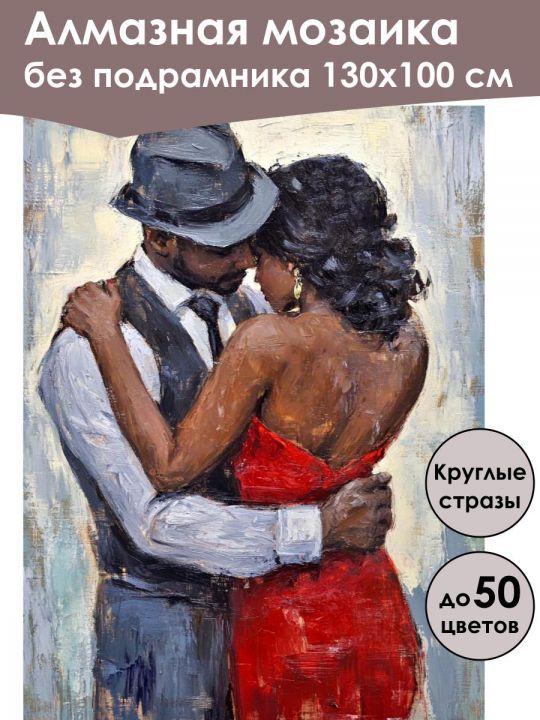 Алмазная мозаика
без подрамника 130х100 см

Круглые стразы

до 50 цветов