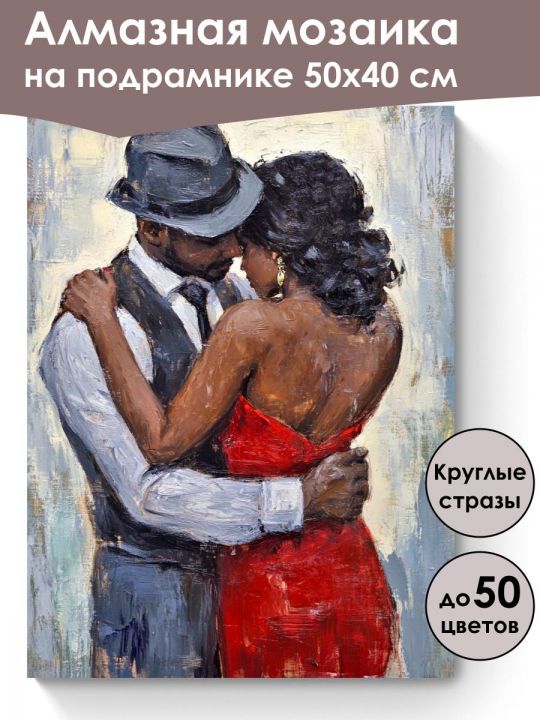 Алмазная мозаика на подрамнике 50х40 см

Круглые стразы

до 50 цветов