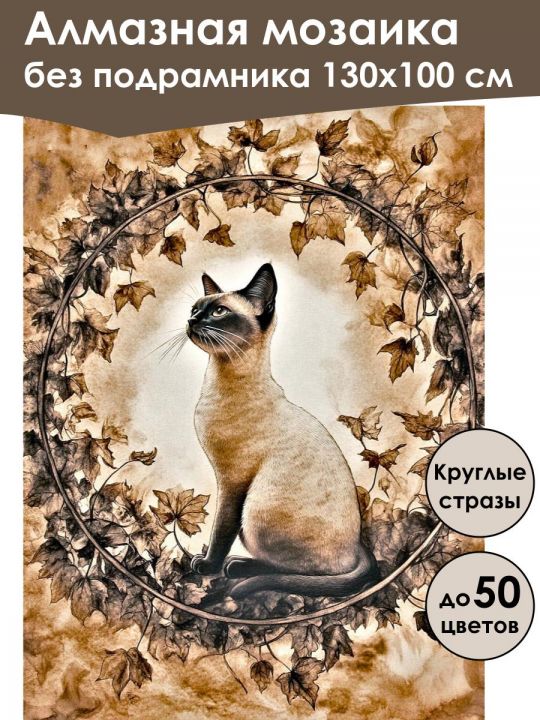 Алмазная мозаика
без подрамника 130х100 см

Круглые стразы

до 50 цветов