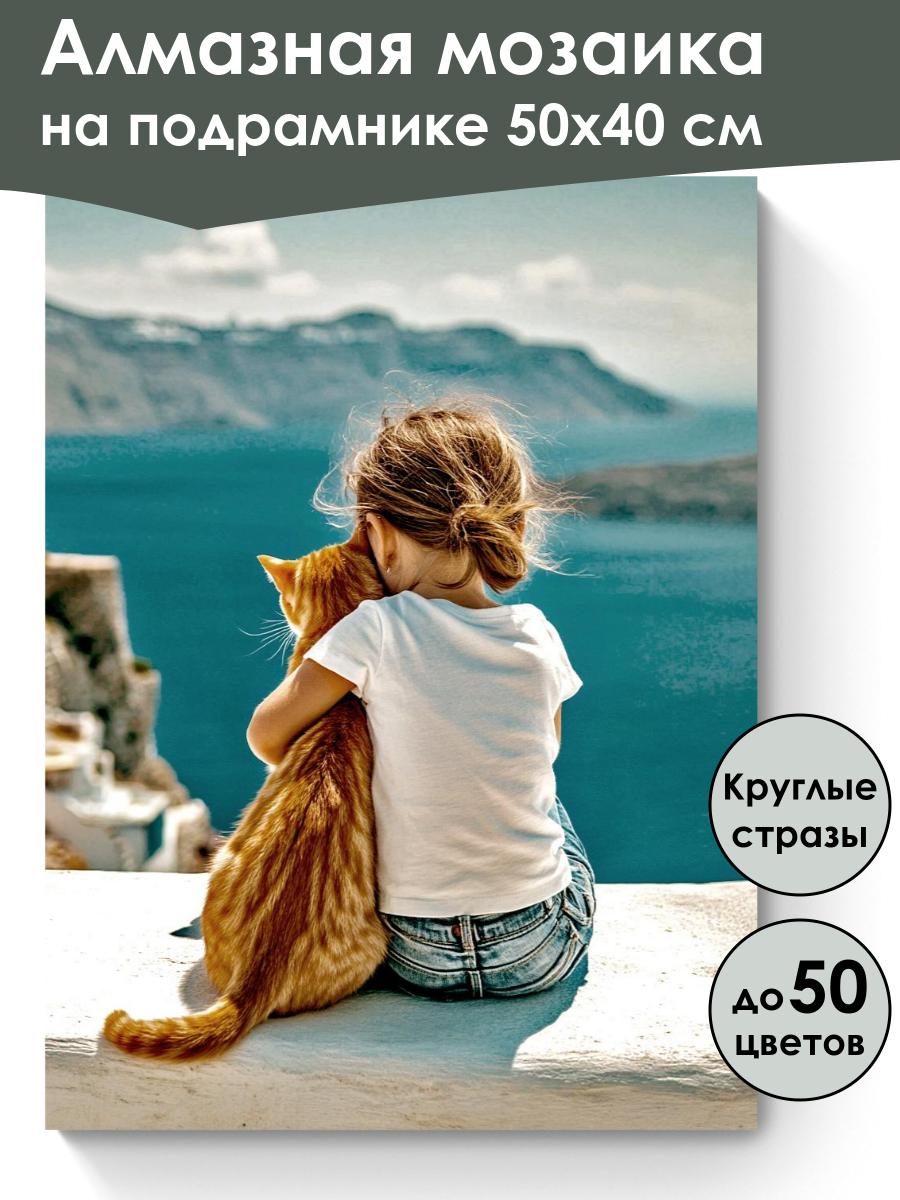 Алмазная мозаика
на подрамнике 50х40 см

Круглые стразы

до 50 цветов