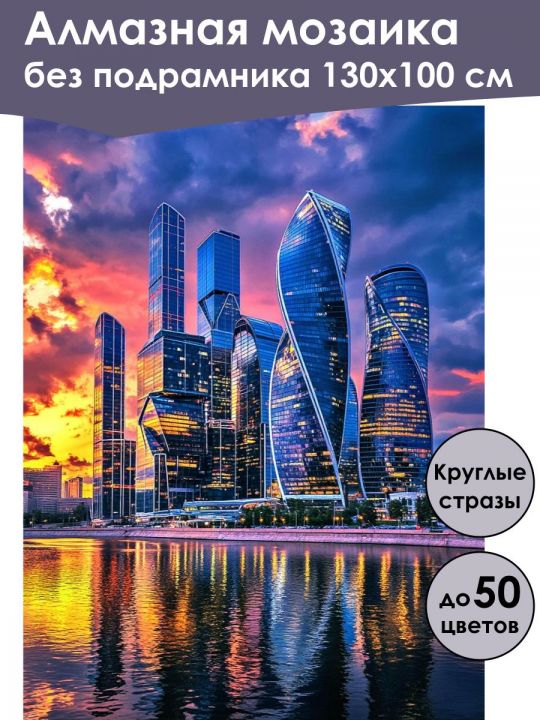 Алмазная мозаика
без подрамника 130х100 см

Круглые стразы

до 50 цветов