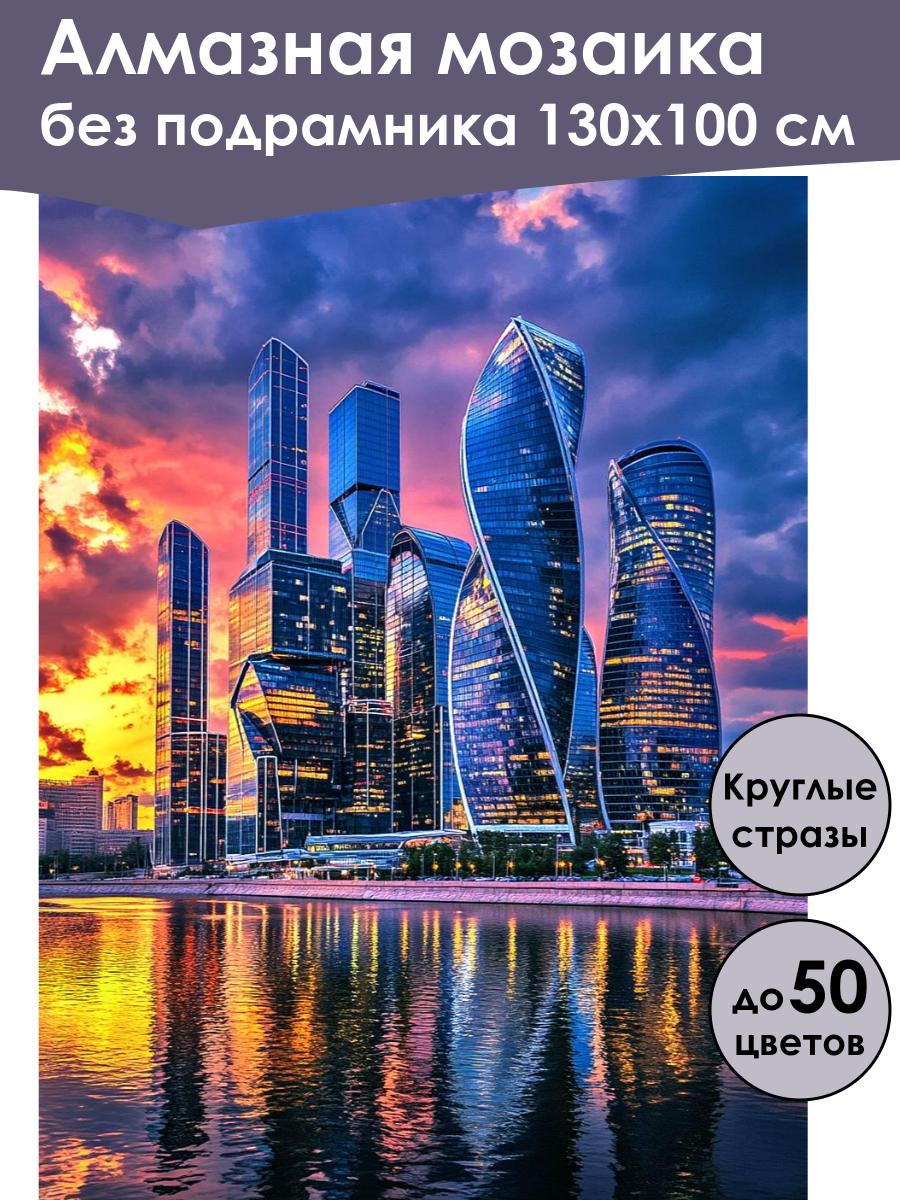 Алмазная мозаика
без подрамника 130х100 см

Круглые стразы

до 50 цветов