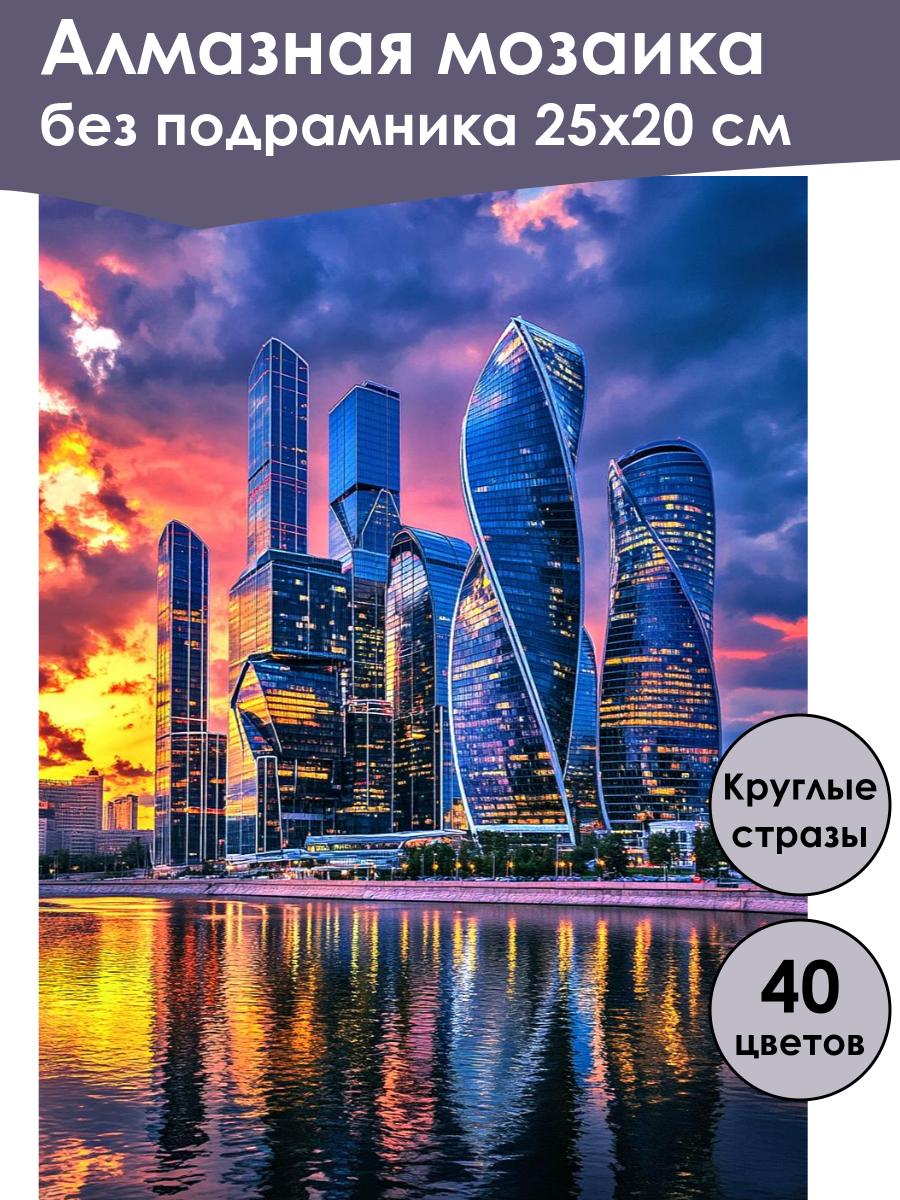 Алмазная мозаика
без подрамника 25х20 см

Круглые стразы

40 цветов