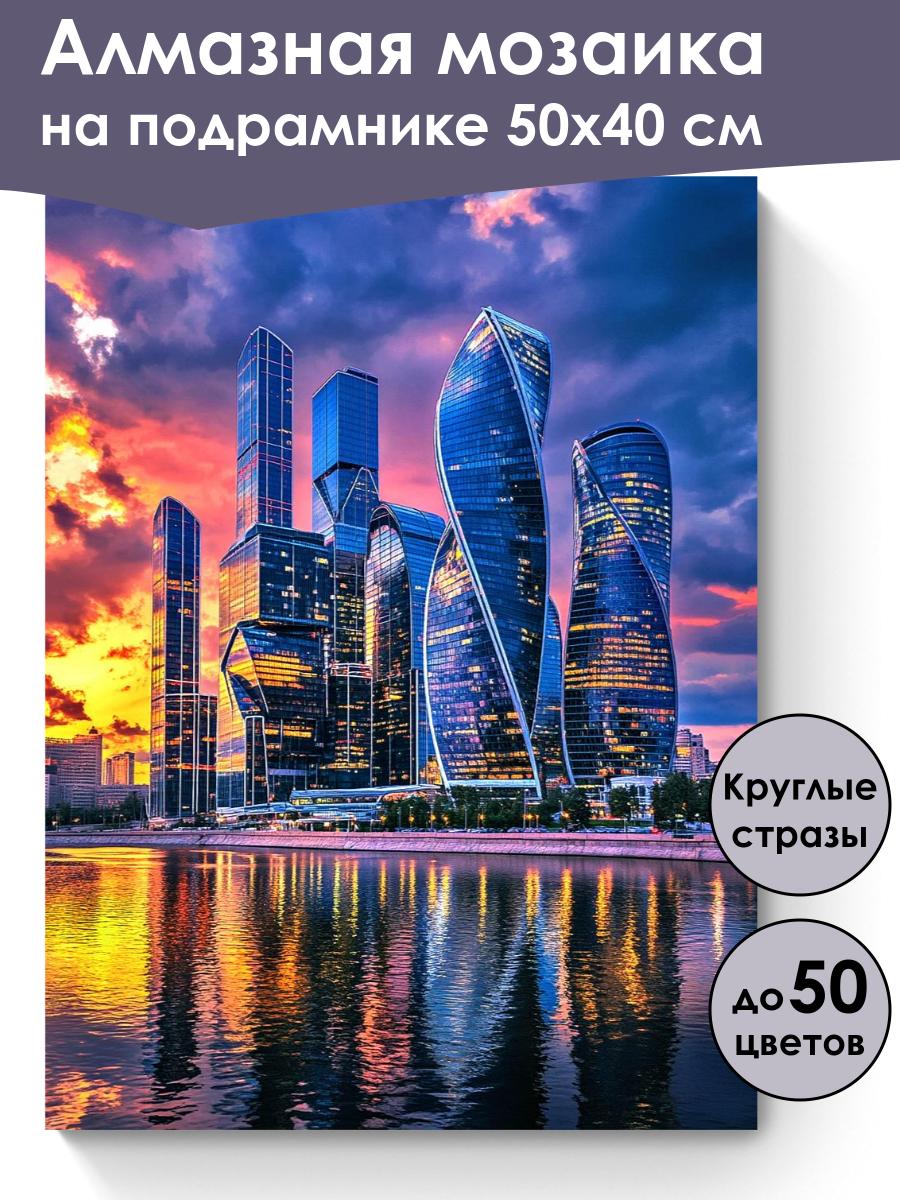 Алмазная мозаика на подрамнике 50х40 см

Круглые стразы

до 50 цветов