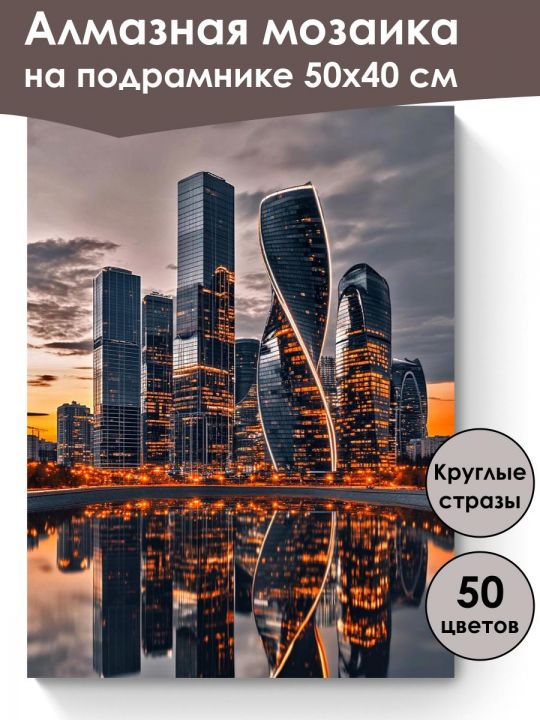 Алмазная мозаика на подрамнике 50х40 см

Круглые стразы

50 цветов