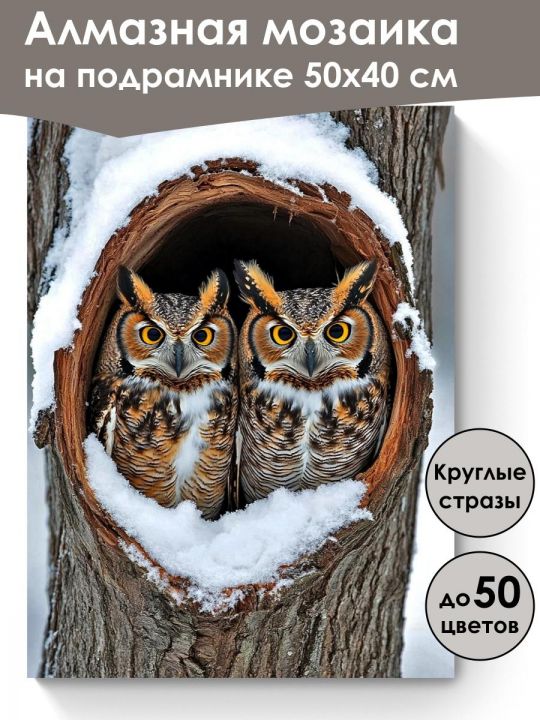 Алмазная мозаика на подрамнике 50х40 см

Круглые стразы

до 50 цветов