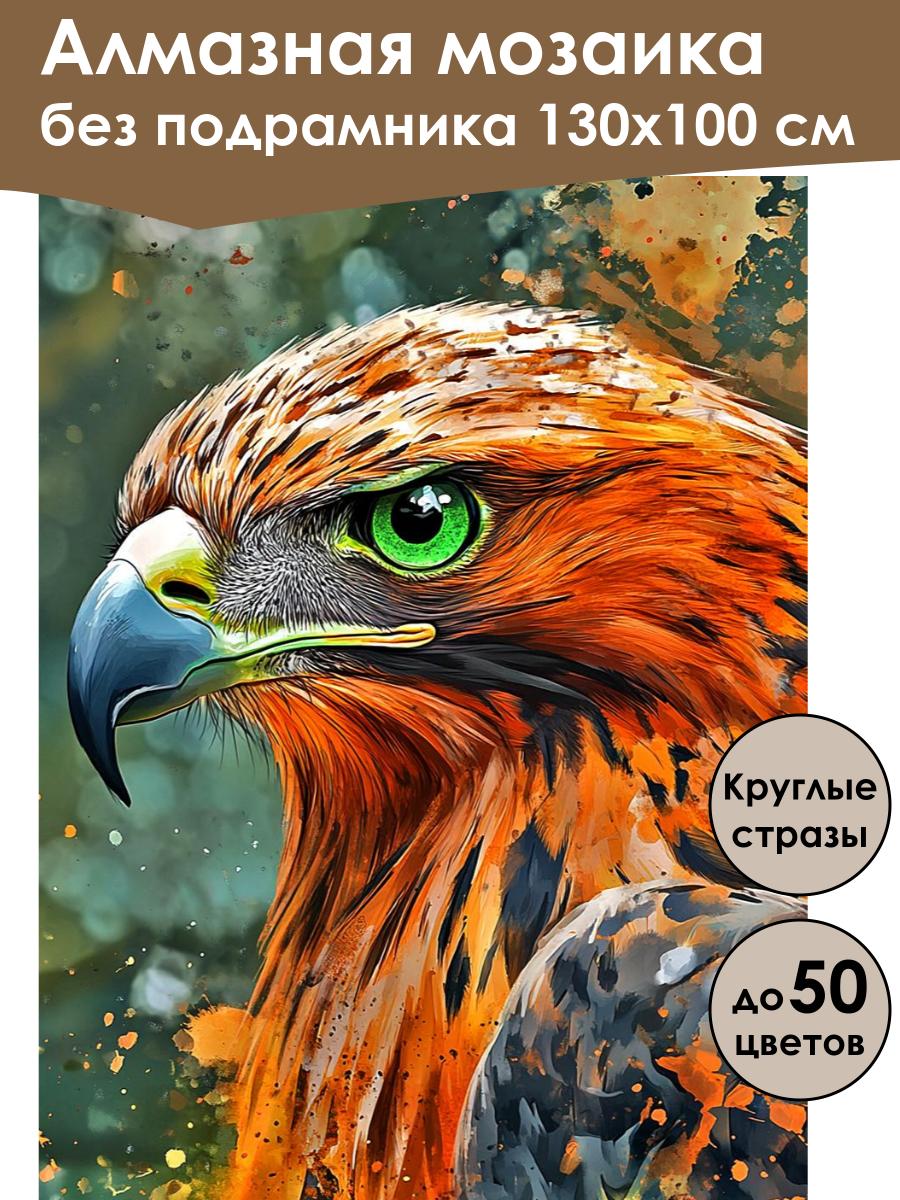 Алмазная мозаика
без подрамника 130х100 см

Круглые стразы

до 50 цветов