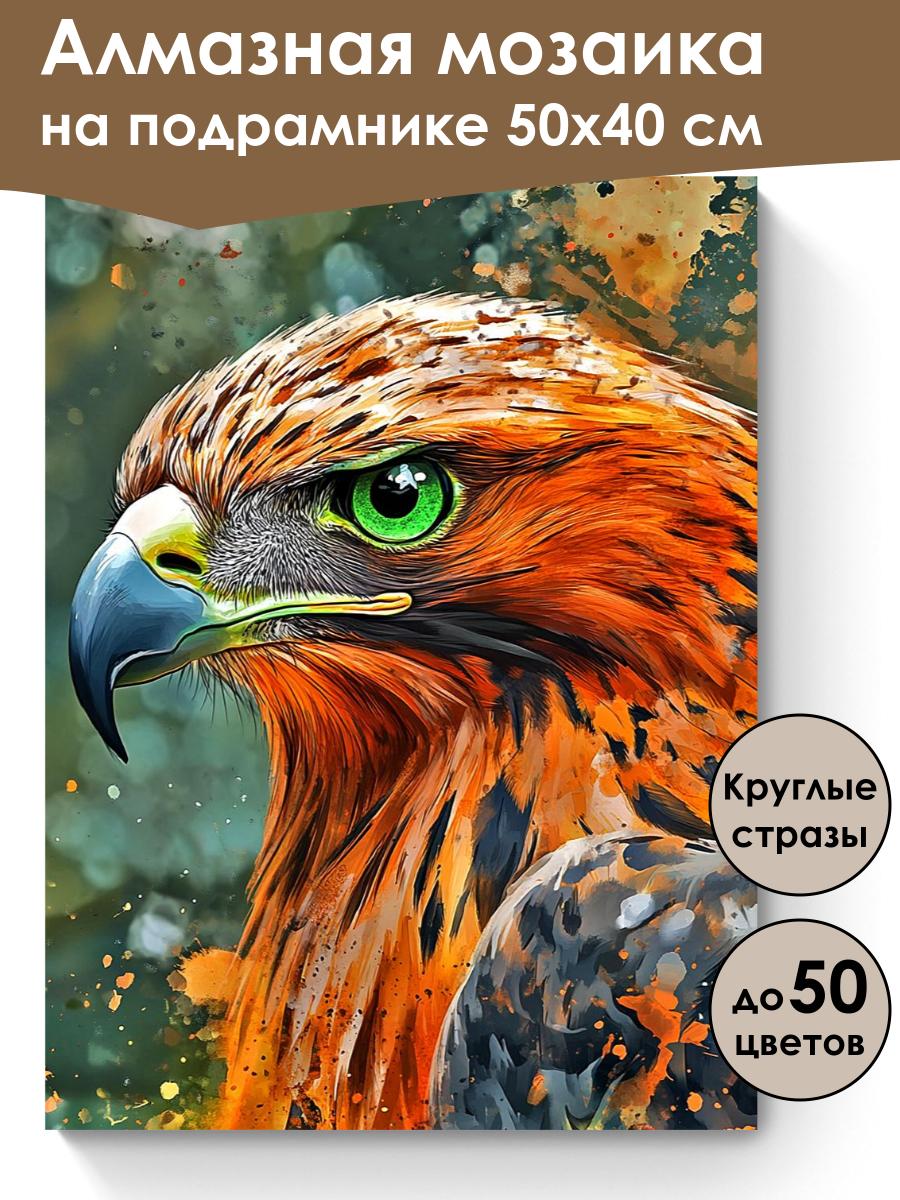 Алмазная мозаика
на подрамнике 50х40 см

Круглые стразы

до 50 цветов