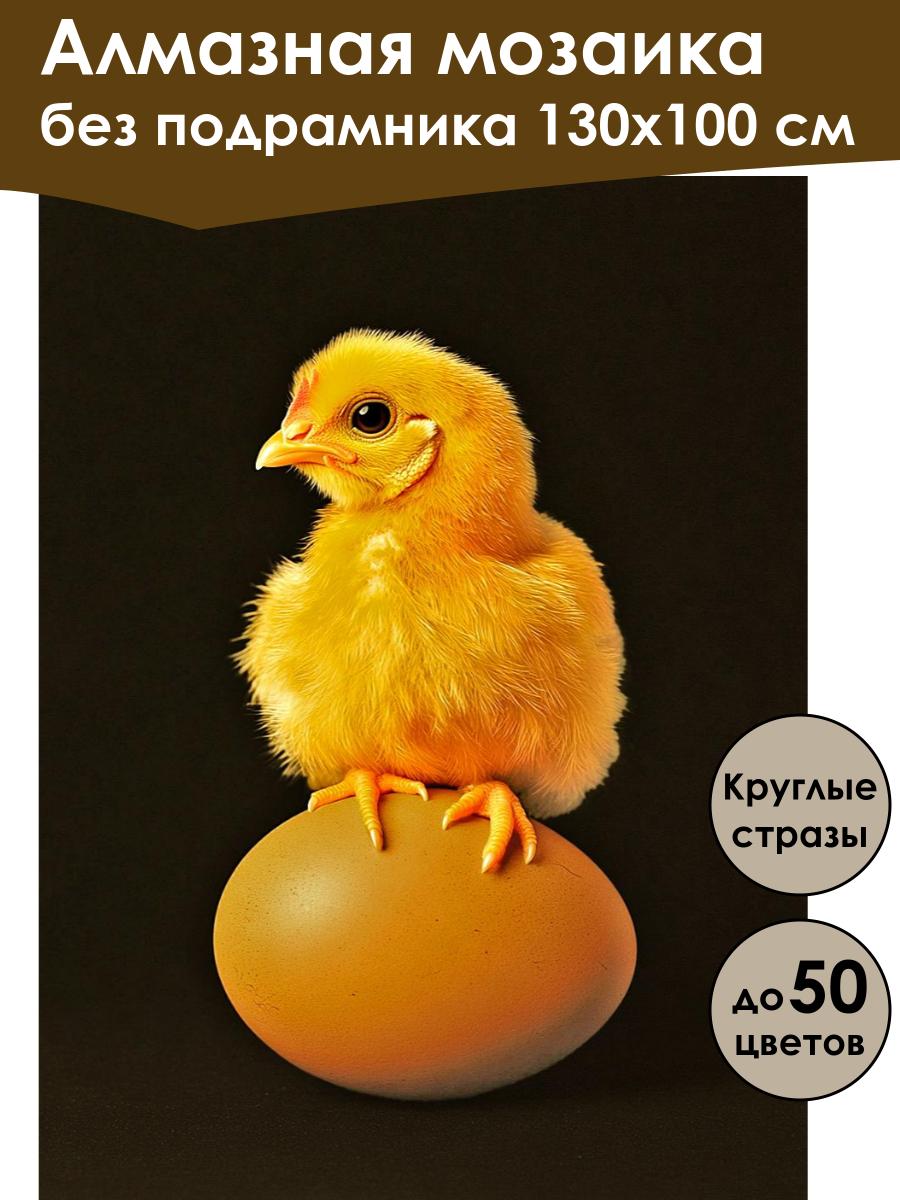 Алмазная мозаика
без подрамника 130х100 см

Круглые стразы

до 50 цветов