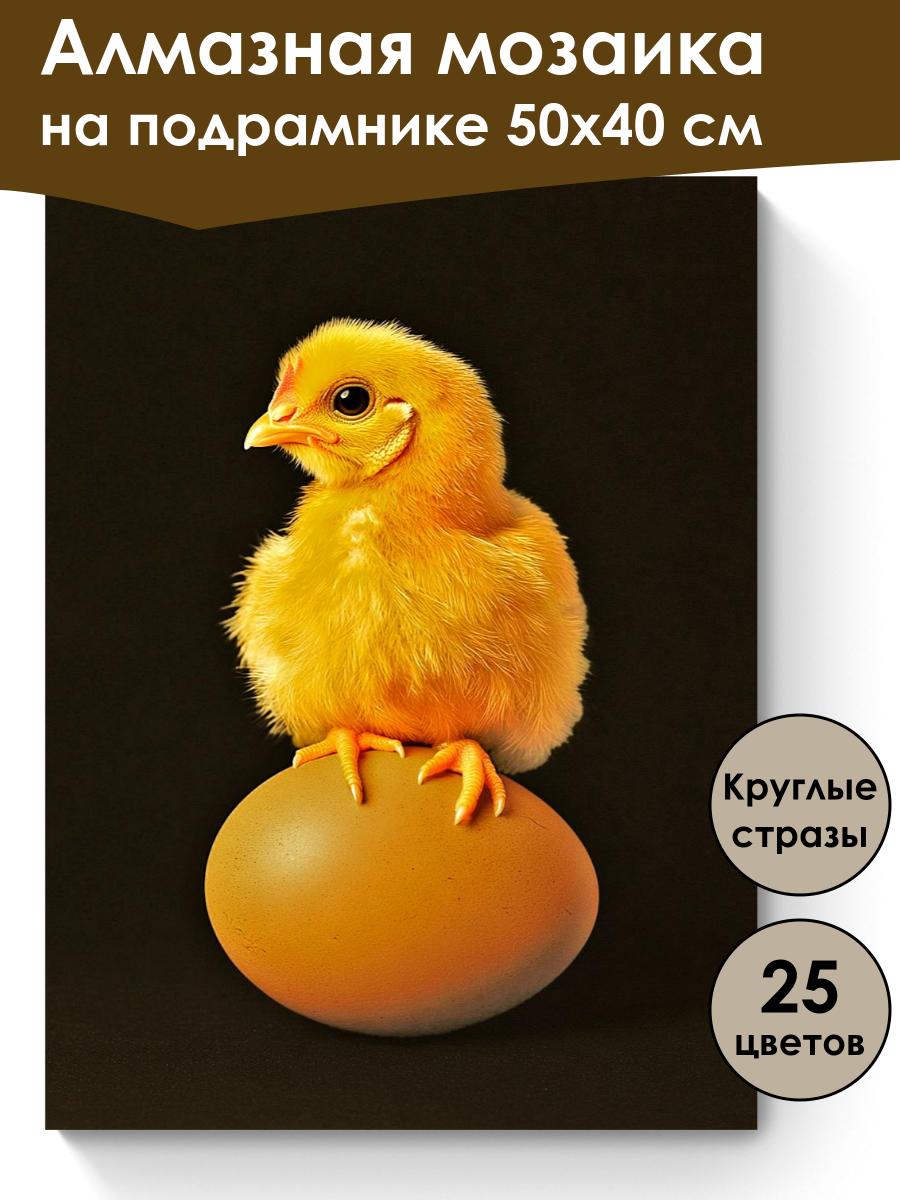 Алмазная мозаика на подрамнике 50х40 см

Круглые стразы

25 цветов