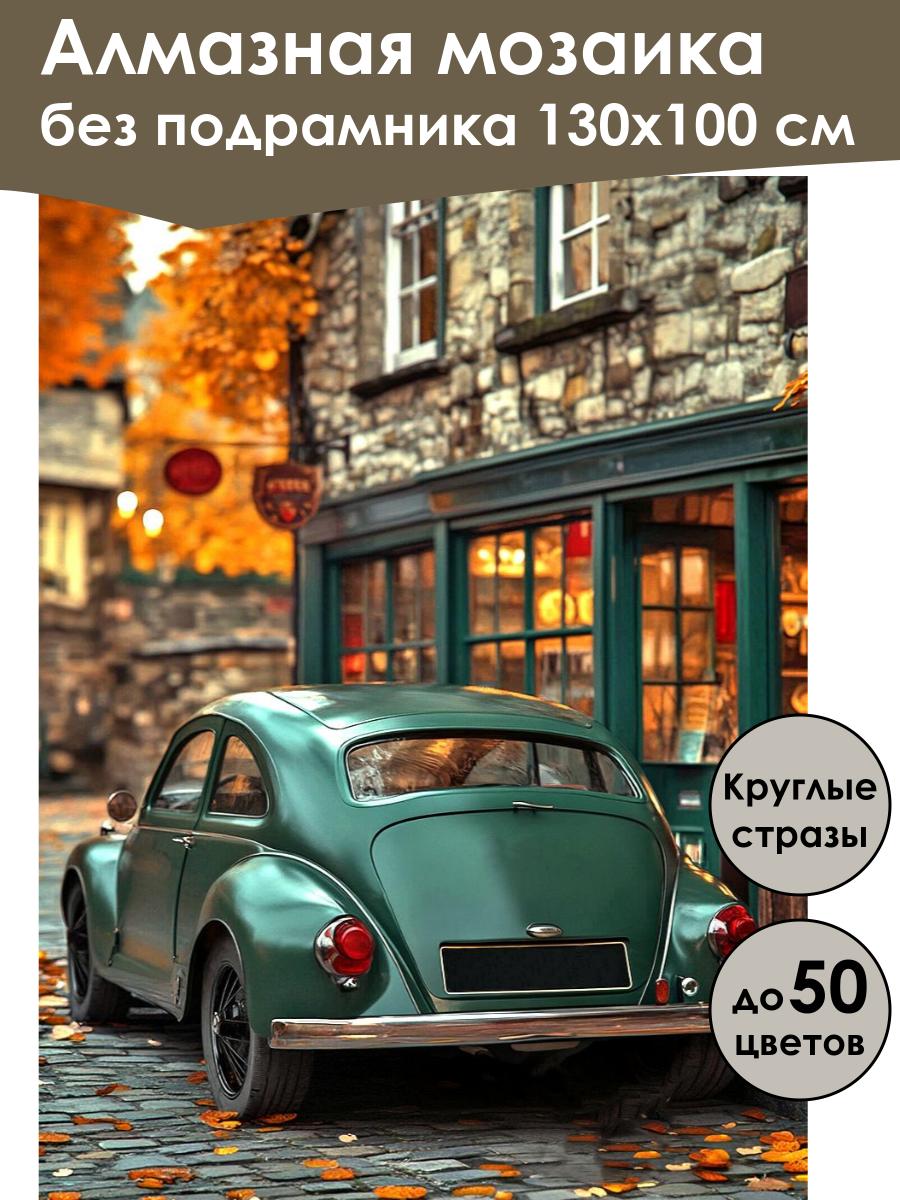 Алмазная мозаика
без подрамника 130х100 см

Круглые стразы

до 50 цветов