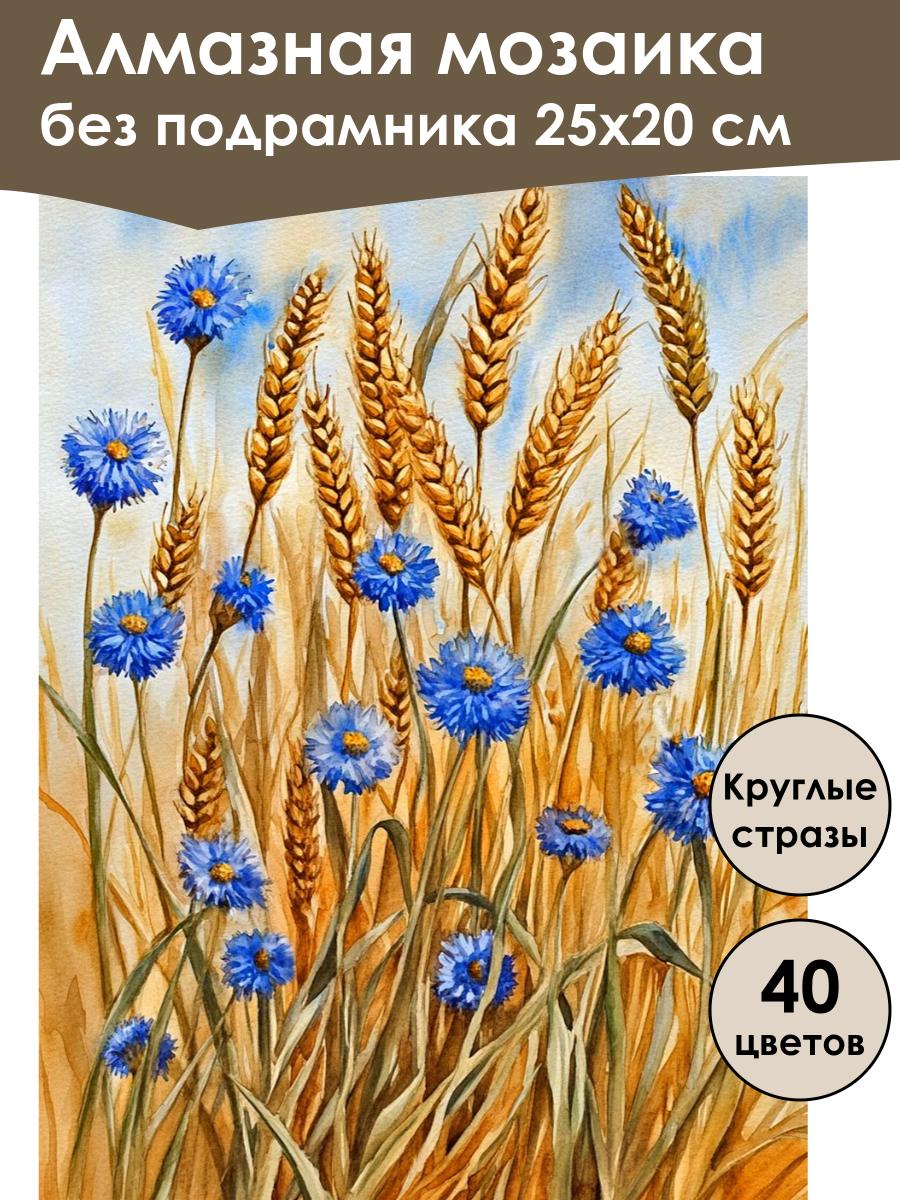 Алмазная мозаика
без подрамника 25х20 см

Круглые стразы

40 цветов