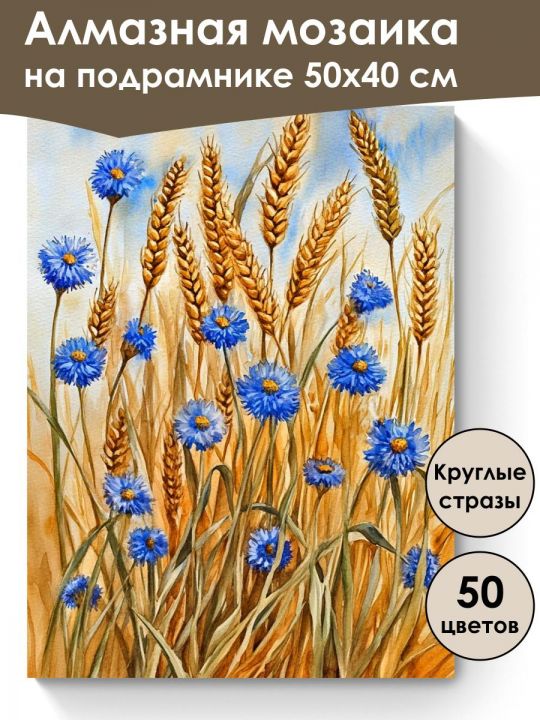 Алмазная мозаика
на подрамнике 50х40 см

Круглые стразы

50 цветов