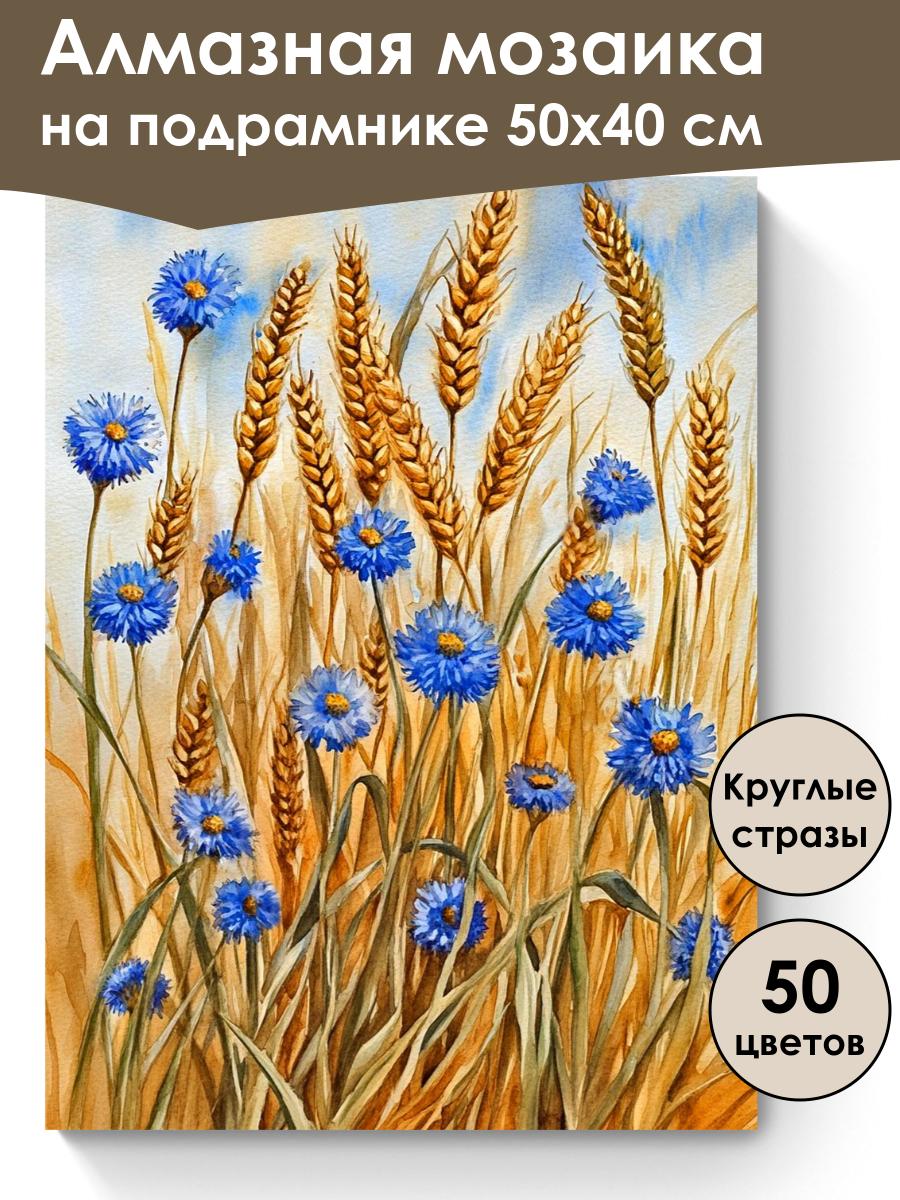 Алмазная мозаика
на подрамнике 50х40 см

Круглые стразы

50 цветов