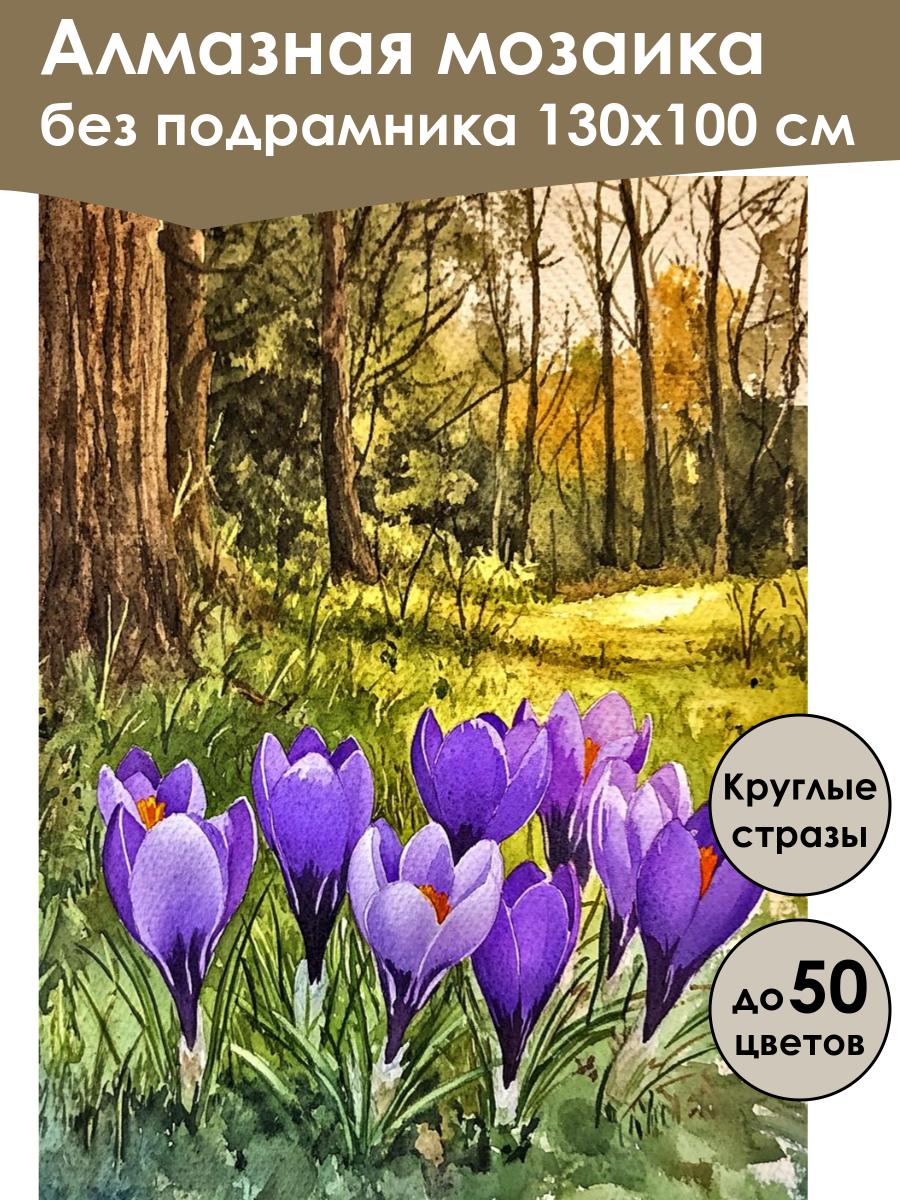 Алмазная мозаика
без подрамника 130х100 см

Круглые стразы

до 50 цветов